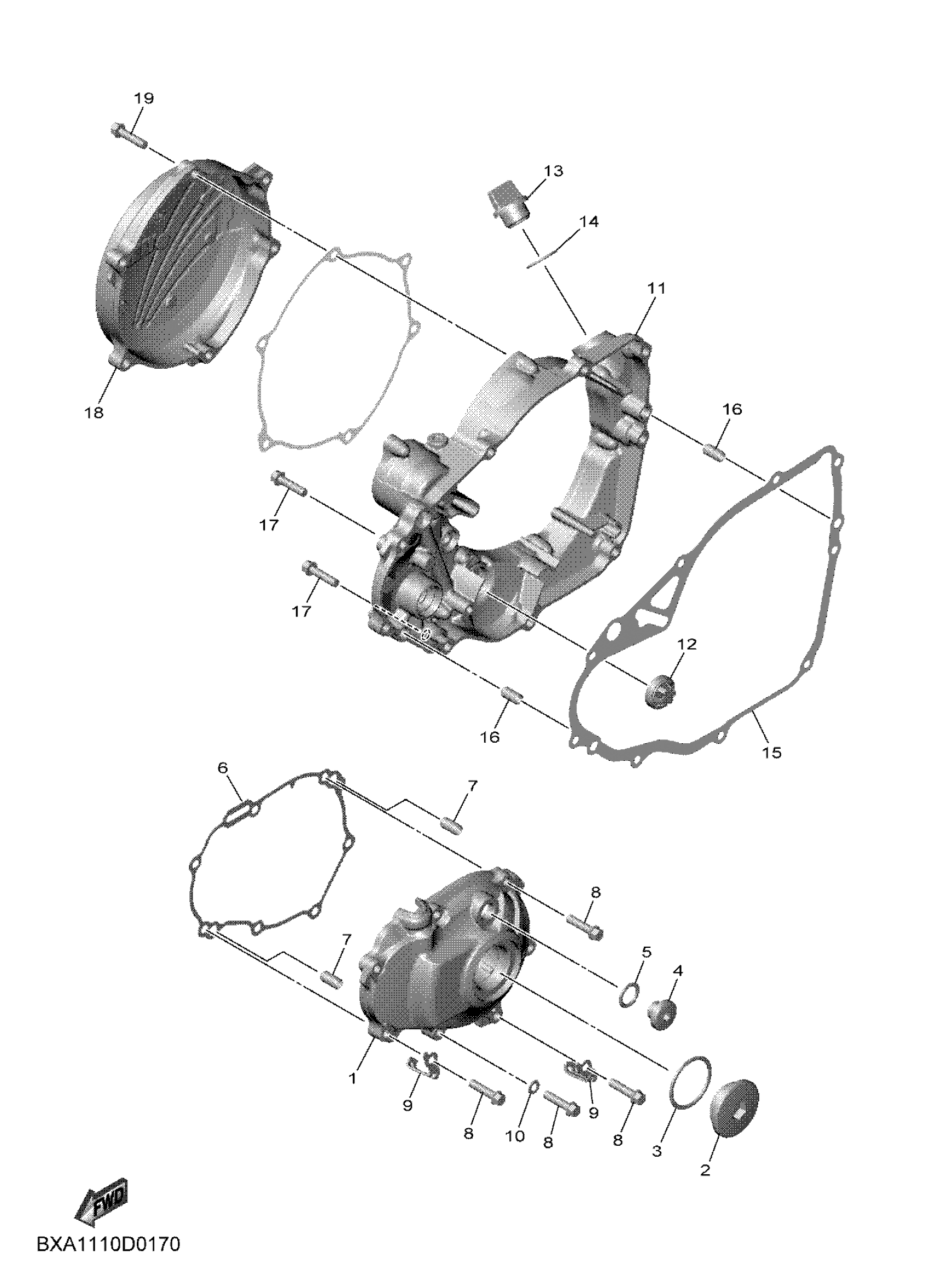 19
13
14
11
18
16
17
17
12
16
15
6
7
8
7
5
4
1
9
8
10
8
9
8
3
2
FWD
BXA1110D0170