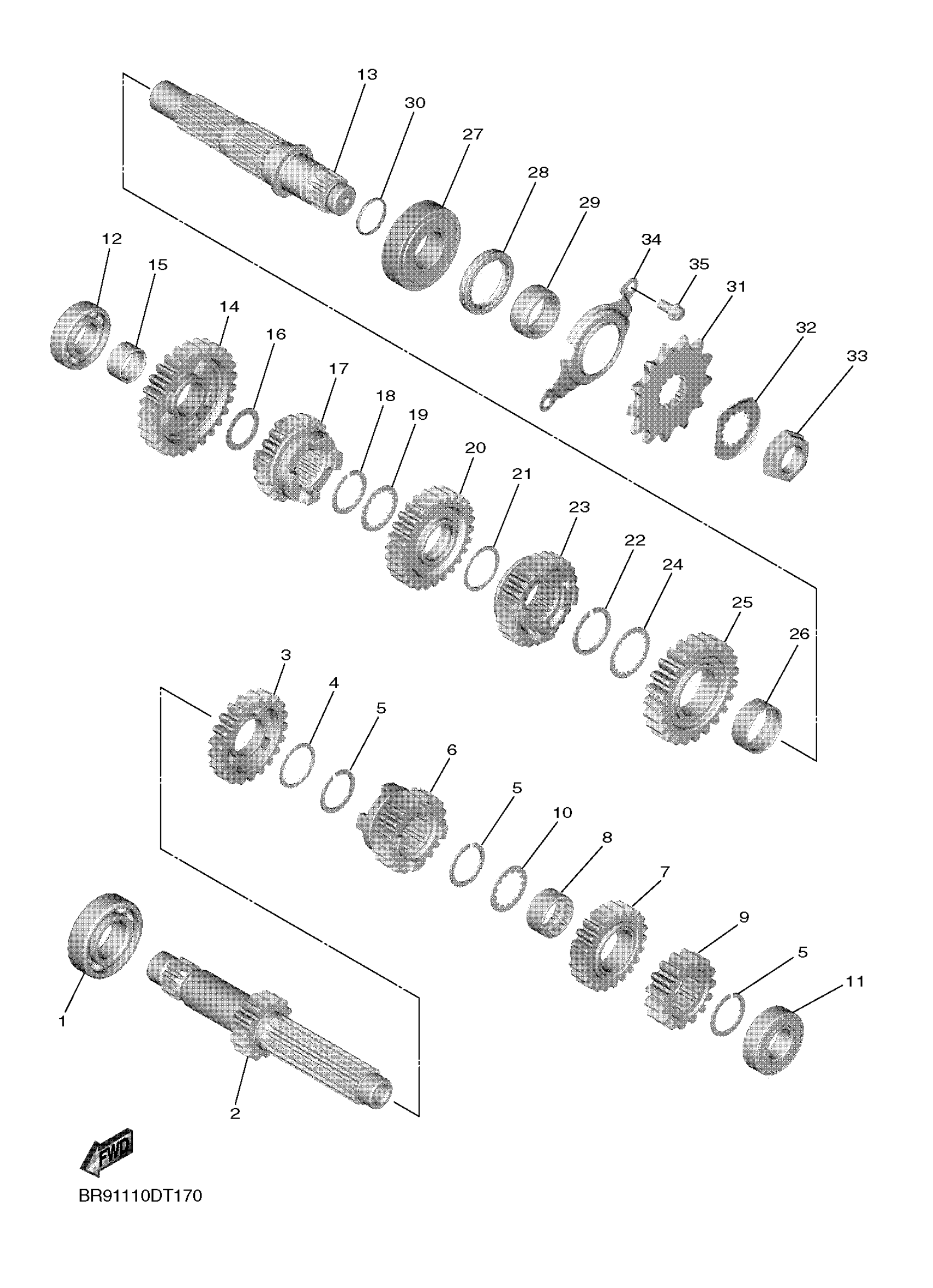 13
30
27
28
29
34
35
31
32
33
12
15
14
16
17
18
19
20
21
23
22
24
25
26
3
4
5
6
5
10
8
7
9
5
11
1
2
FWD
BR91110DT170