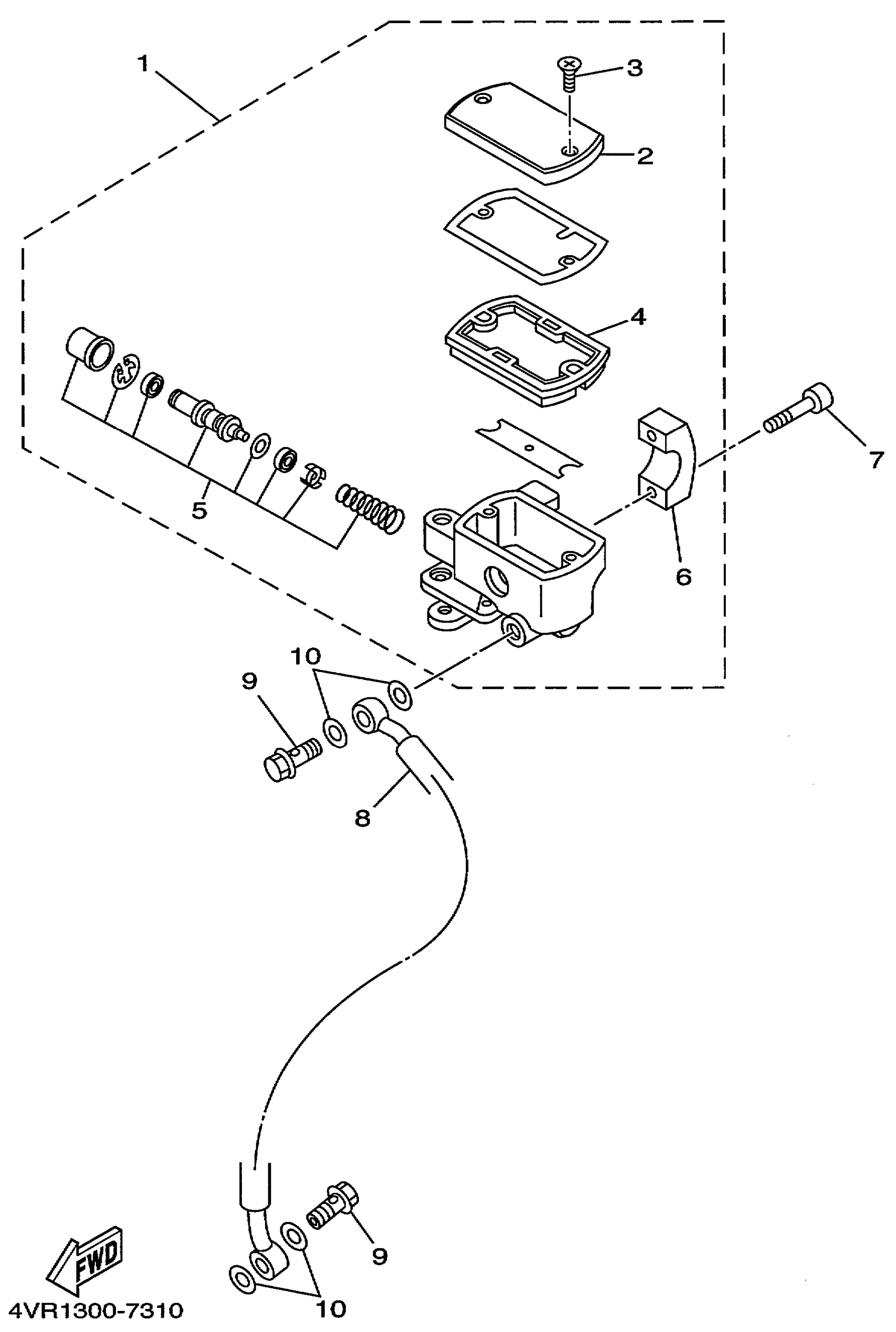 1
3
2
4
7
5
6
10
9
8
9
FWD
10
4VR1300-7310