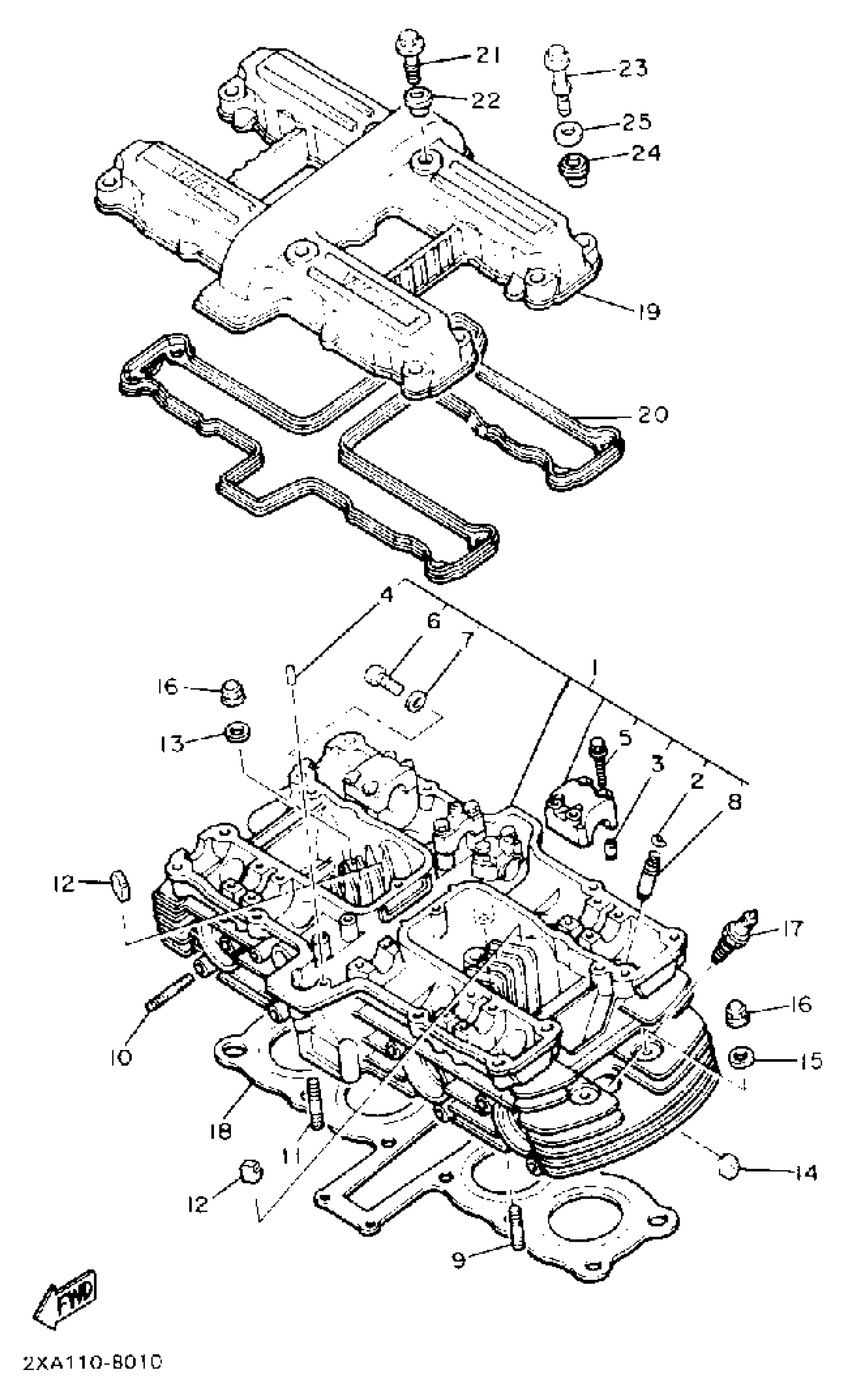 21
23
22
25
24
19
20
4
6
7
1
16
13
5
3
2
8
12
17
16
10
15
18
11
14
12
9
FWD
2XA110-8010