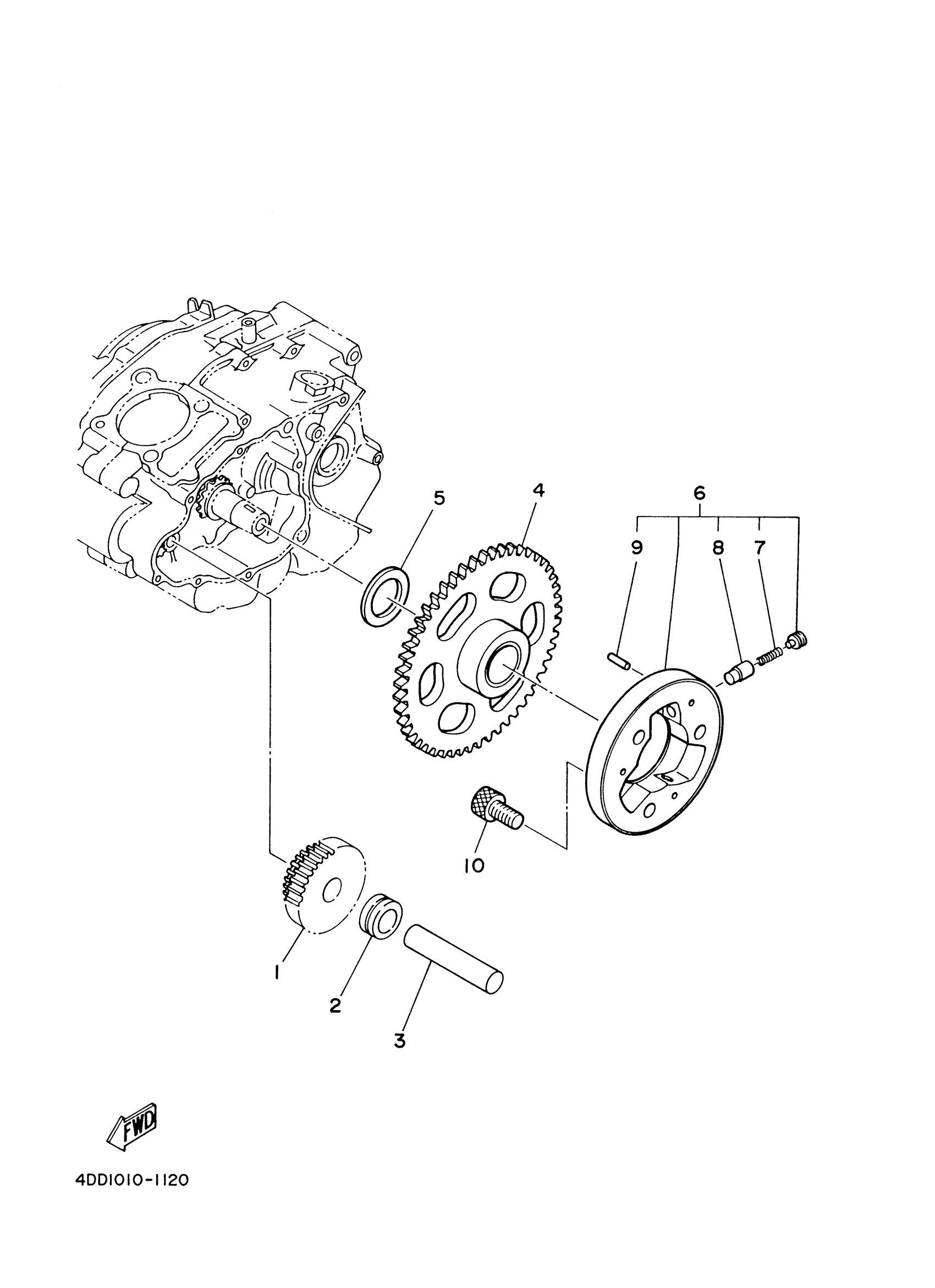 5
4
6
9
8
7
10
1
2
3
FWD
4DD1010-1120