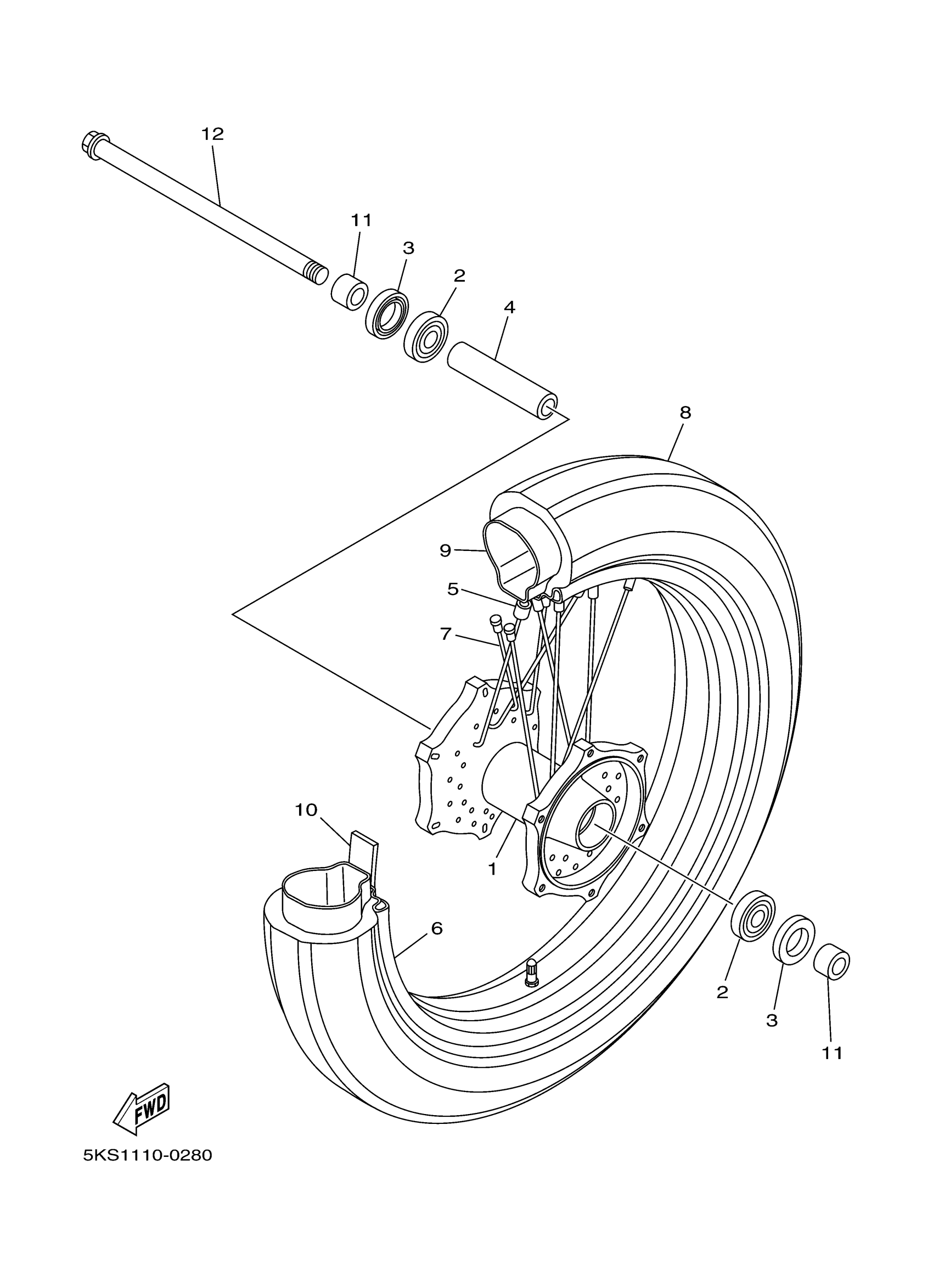 12

11

3

2

4

8

9

5

7

10

1

6

2

3

11

FWD

5KS1110-0280