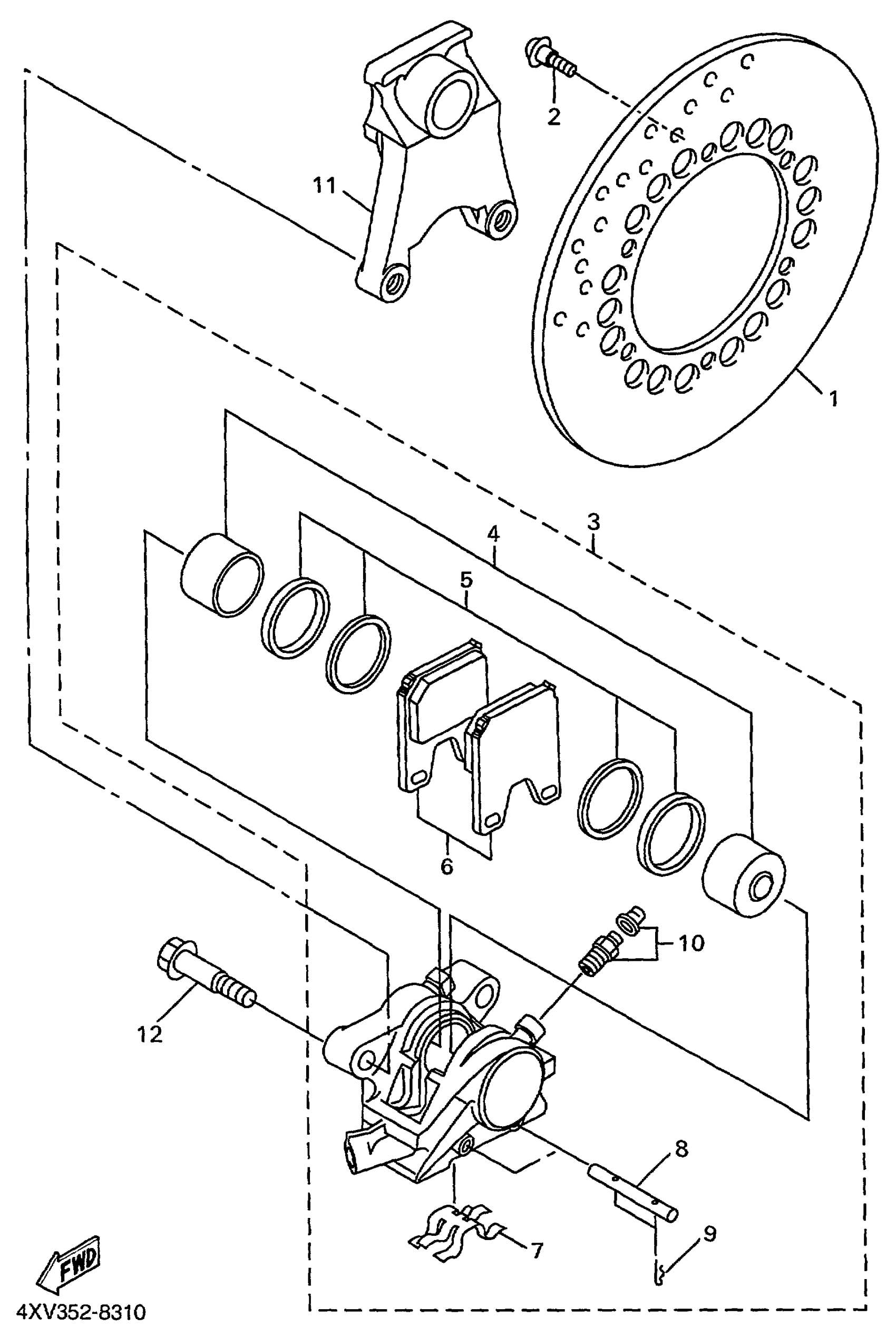 2
11
1
3
4
5
6
10
12
8
7
9
FWD
4XV352-8310