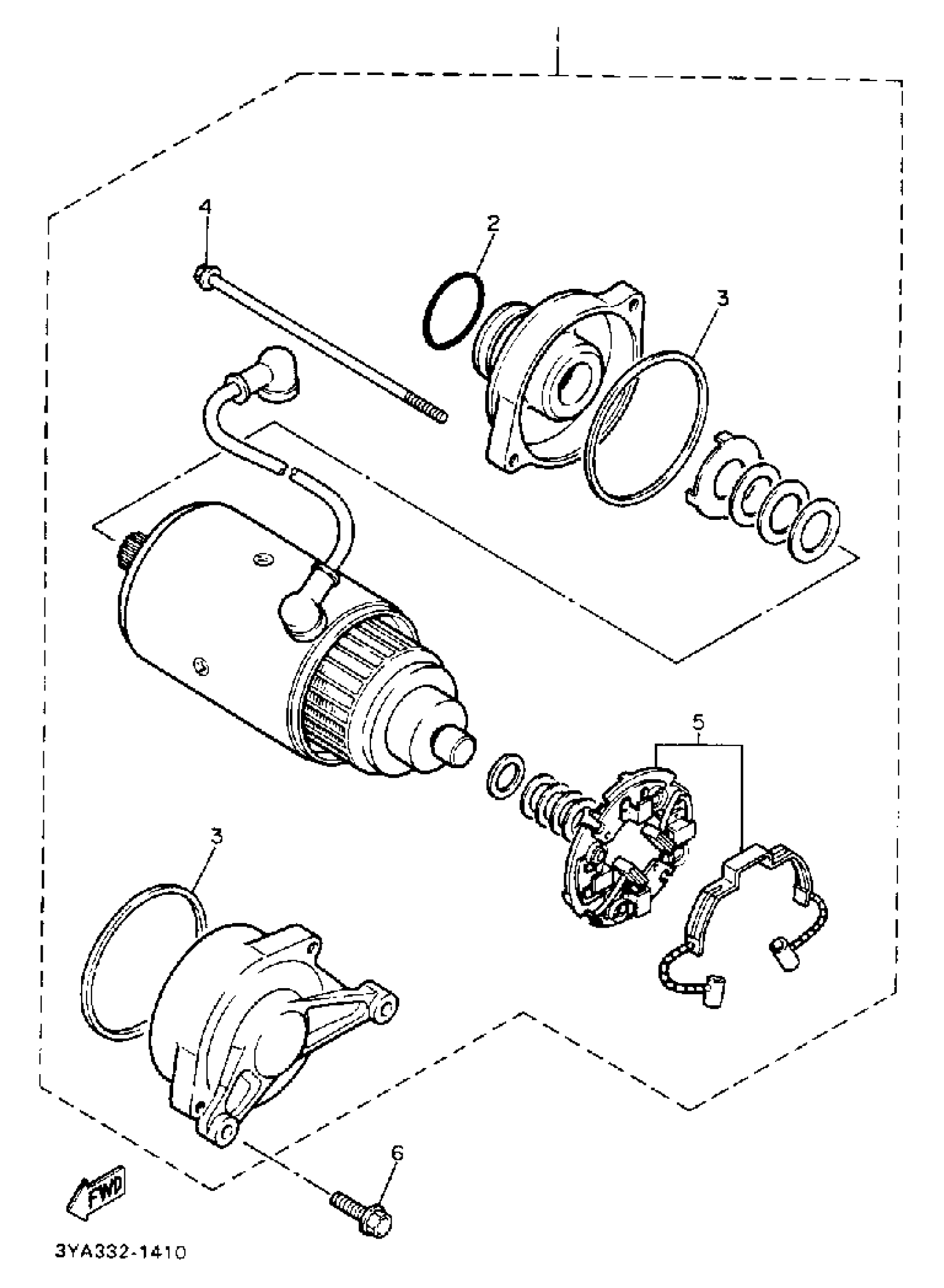 4
2
3
5
3
6
FWD
3YA332-1410