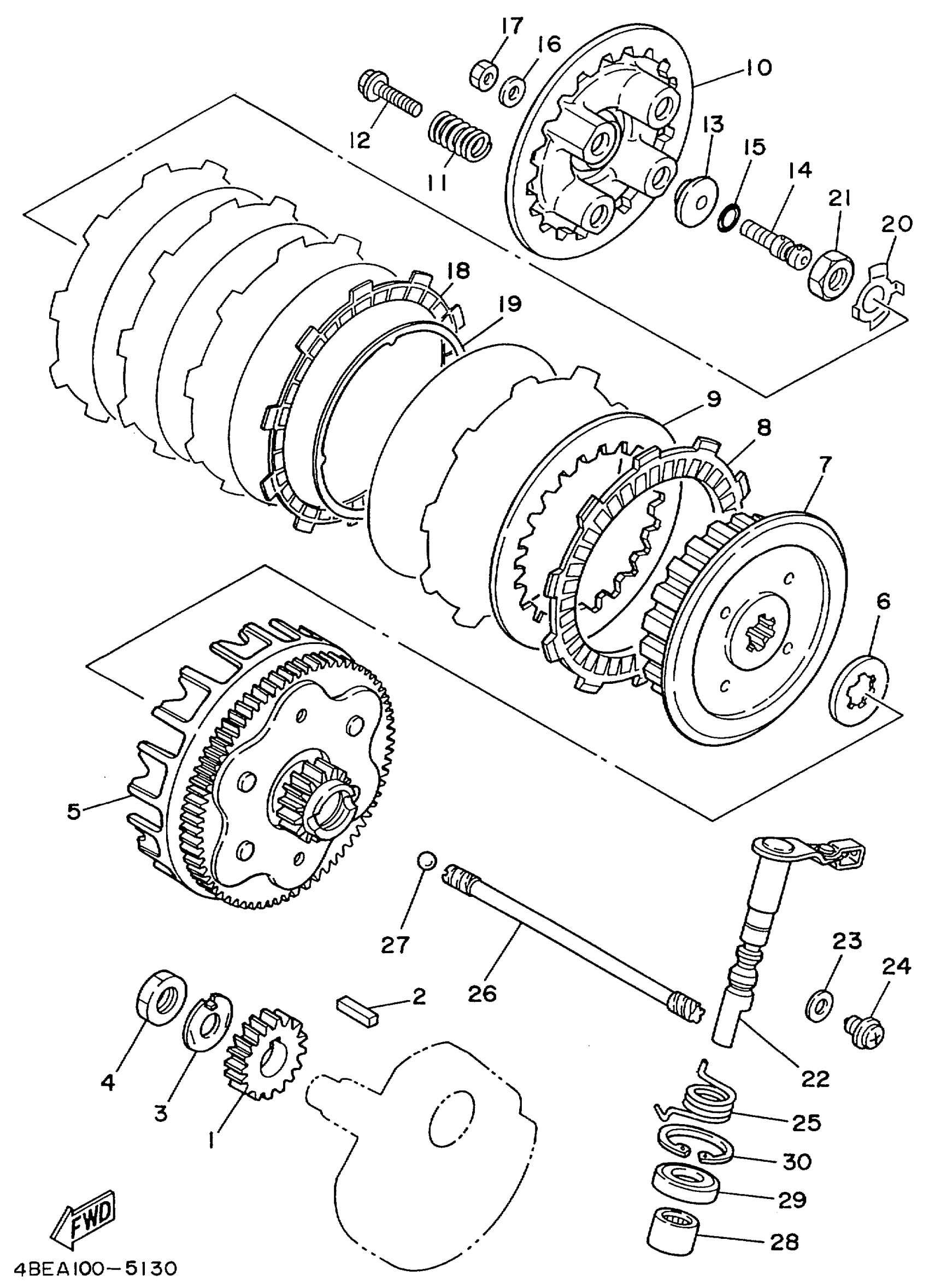 17
16
10
12
11
13
15
14
21
20
18
19
9
8
7
6
5
27
26
23
24
2
22
4
3
1
25
30
29
28
FWD
4BEA100-5130