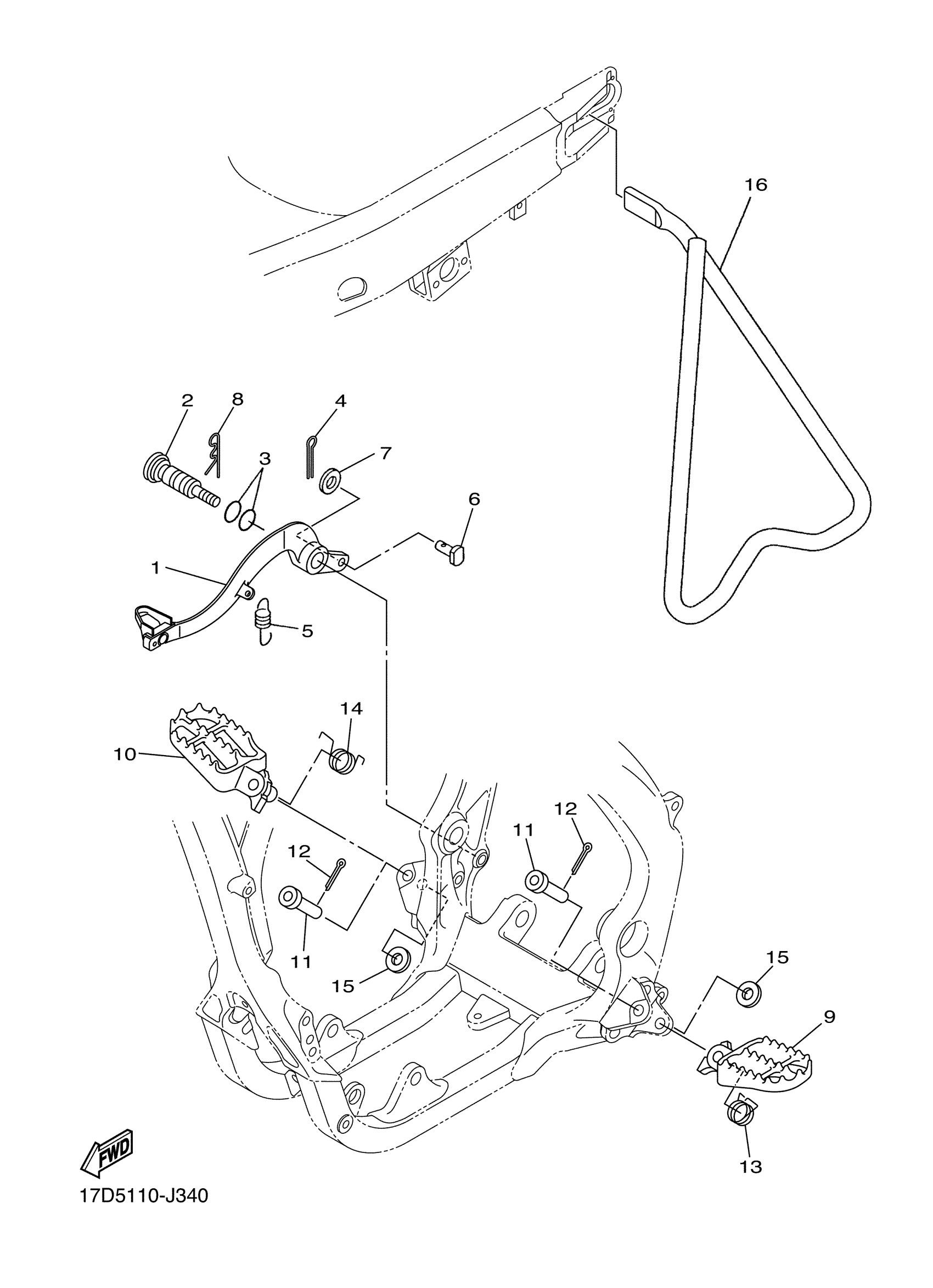 16
2
8
4
3
7
6
1
5
14
10
12
11
12
11
15
15
9
13
FWD
17D5110-J340