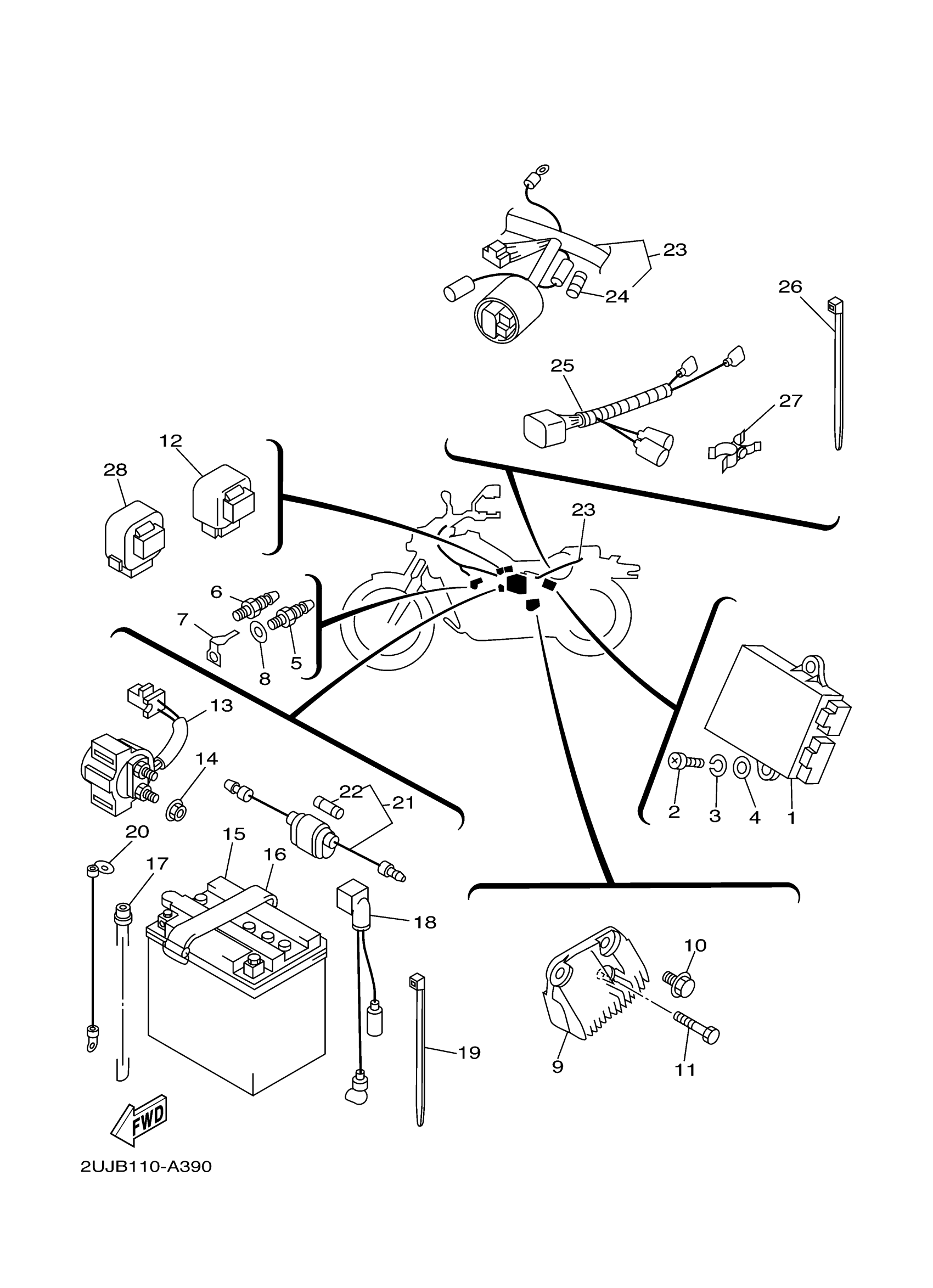 23
24
26
25
27
12
28
23
6
7
8
5
13
14
22
21
2
3
4
1
20
15
16
17
18
10
19
9
11
FWD
2UJB110-A390