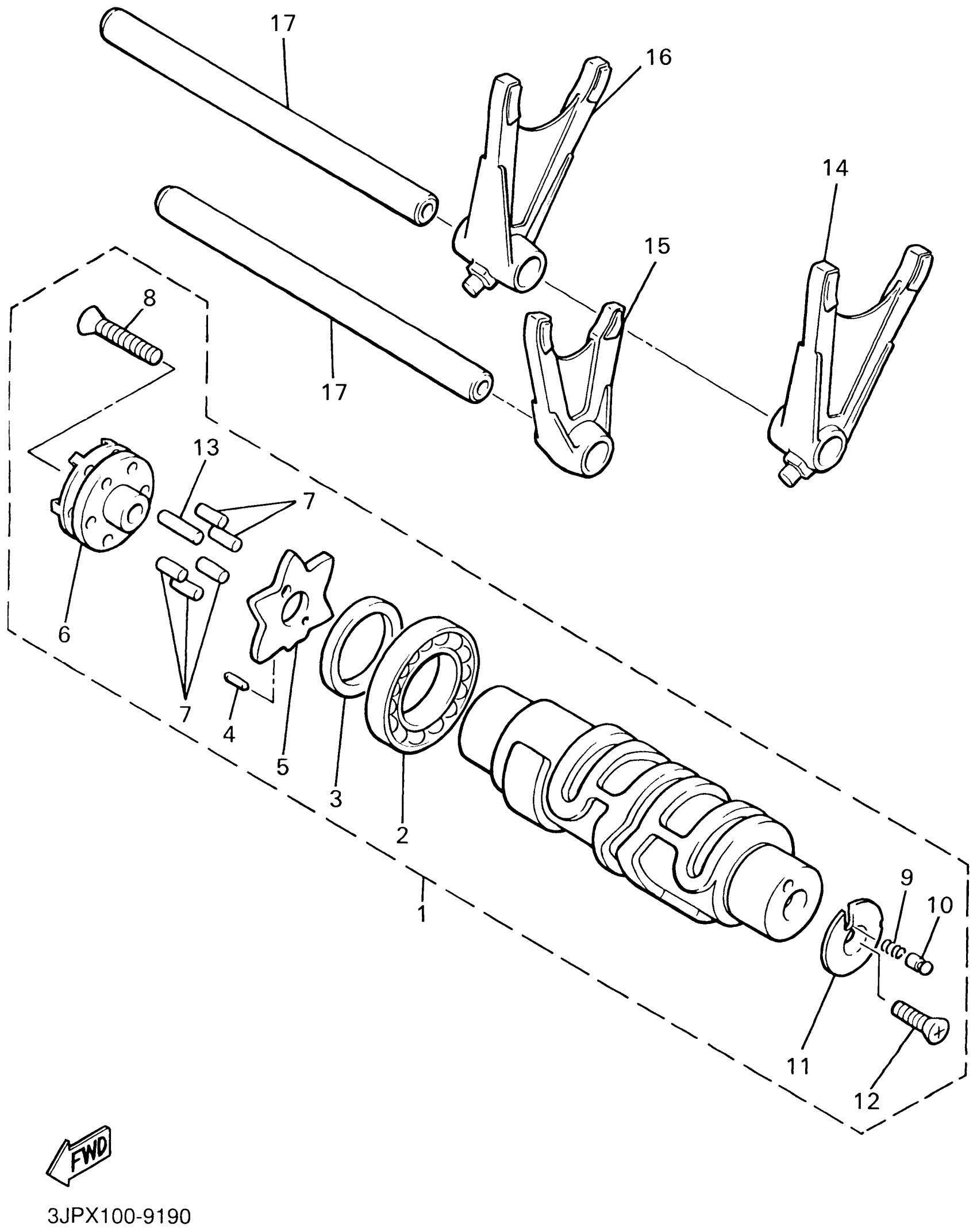 17
16
14
15
8
17
13
7
6
7
4
5
3
2
1
9
10
11
12
FWD
3JPX100-9190