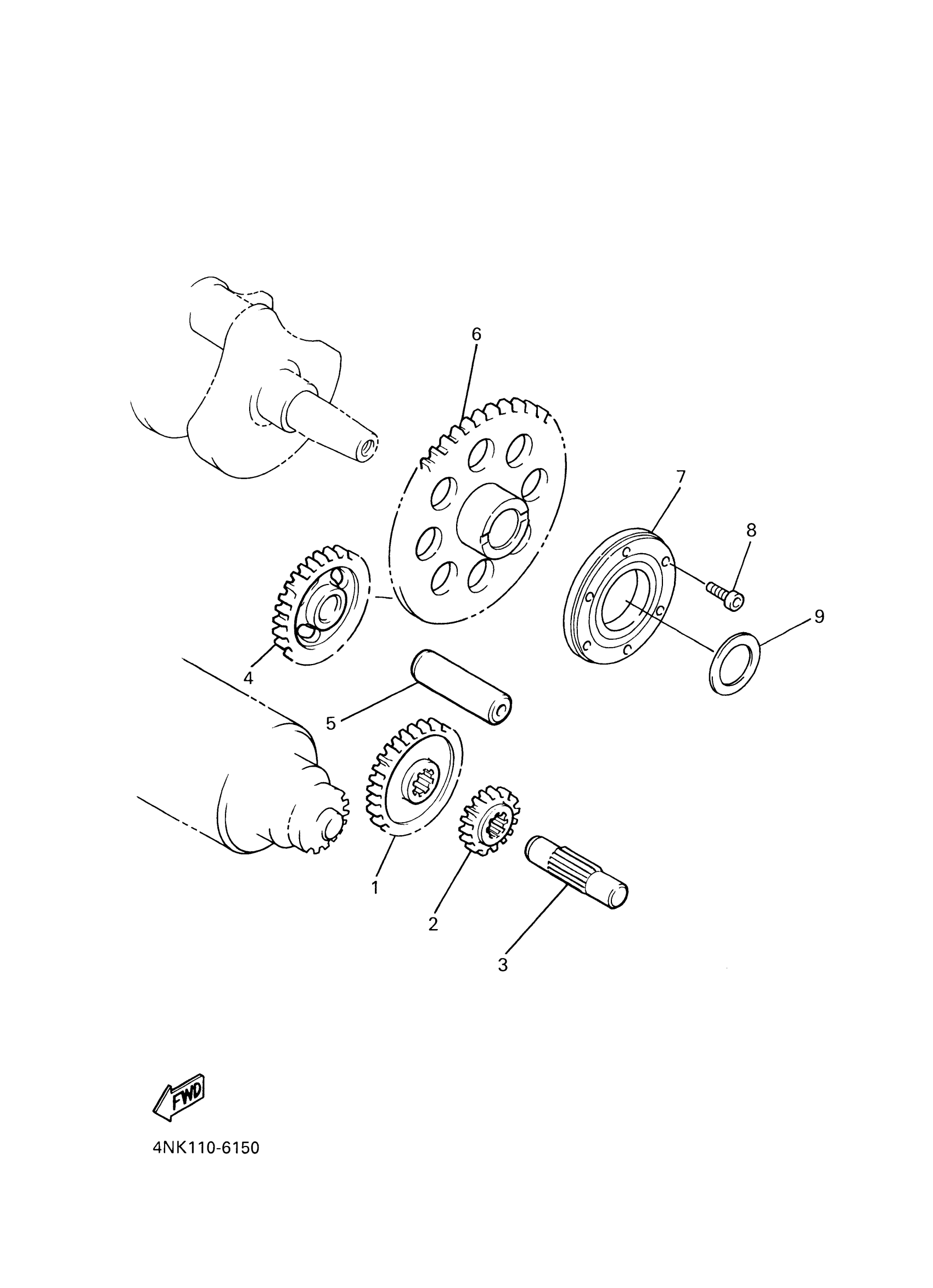 6

7

8

9

4

5

1

2

3

FWD

4NK110-6150