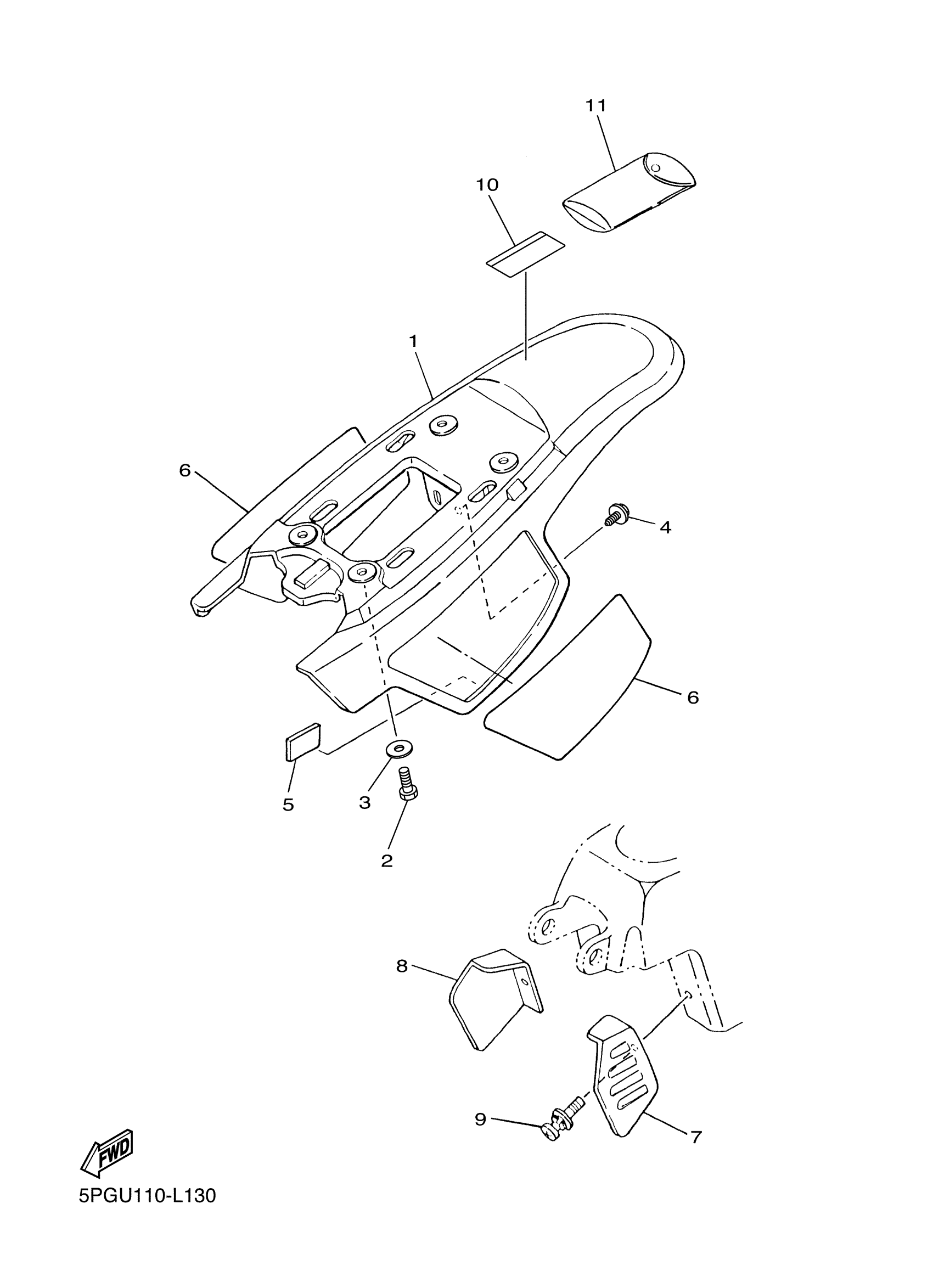 11

10

1

6

4

6

5

3

2

8

9

7

FWD

5PGU110-L130