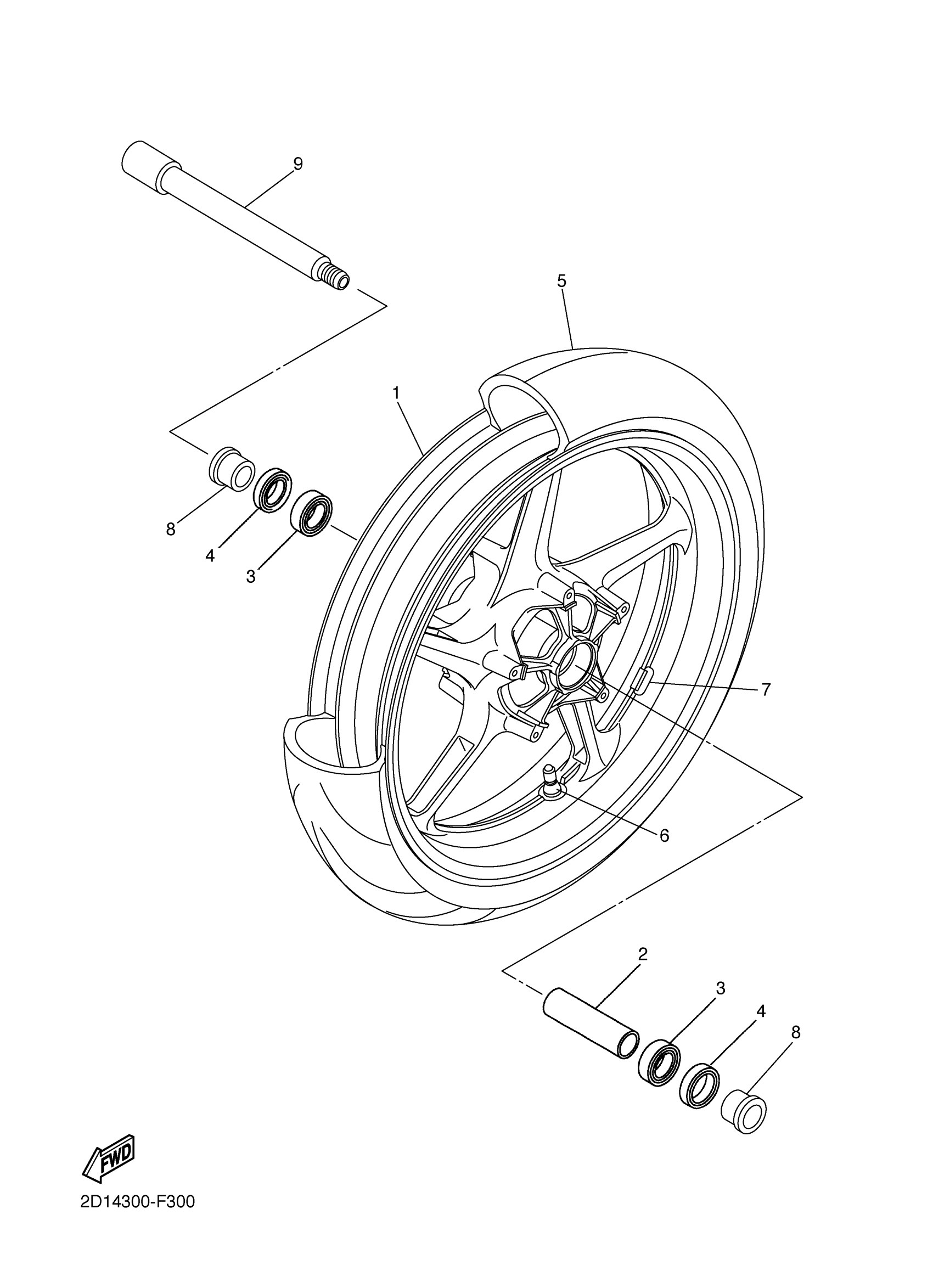 9

5

1

8

4

3

7

6

2

3

4

8

FWD

2D14300-F300