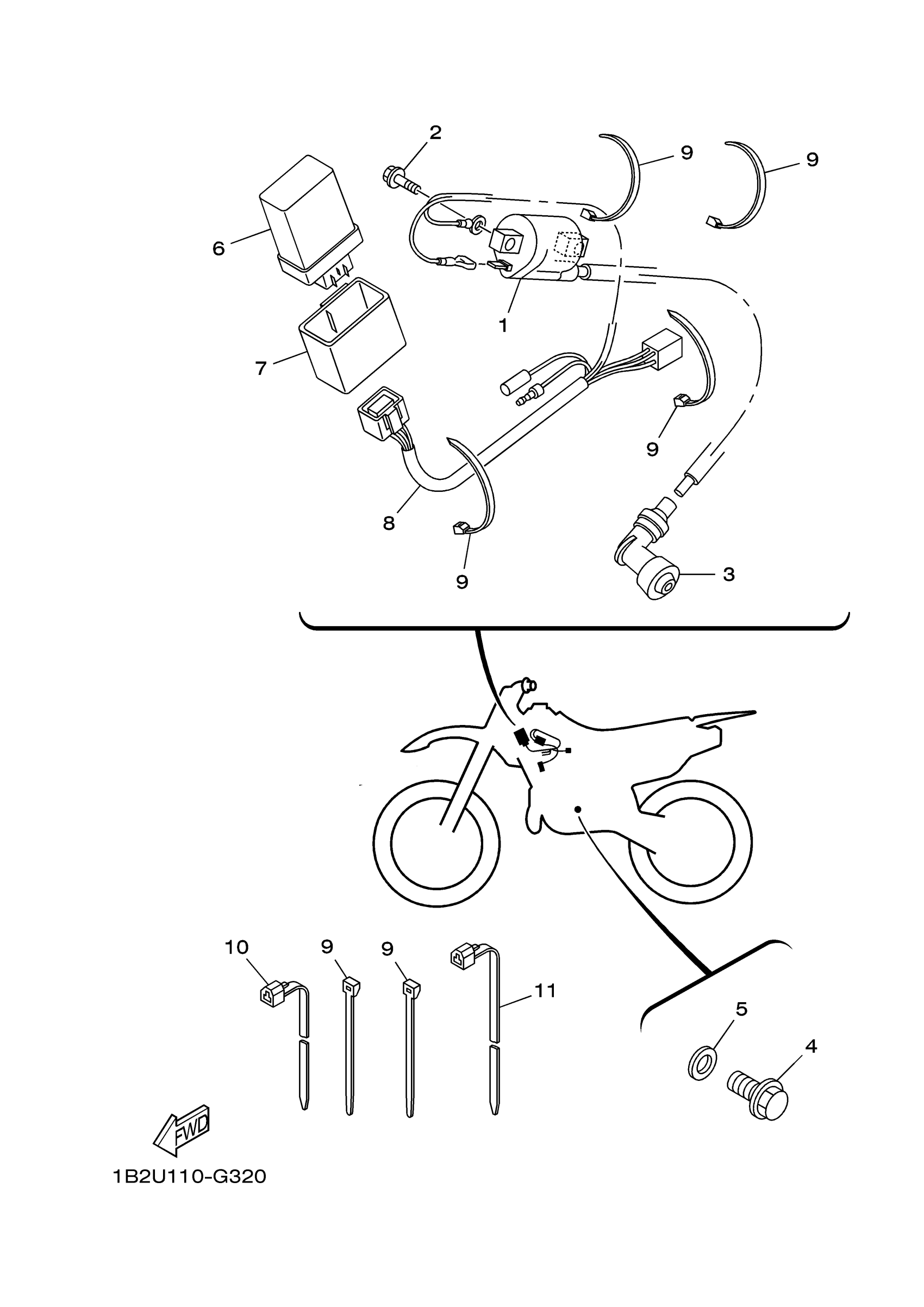 2
9
9
6
1
7
9
8
9
3
10
9
9
11
5
4
FWD
1B2U110-G320