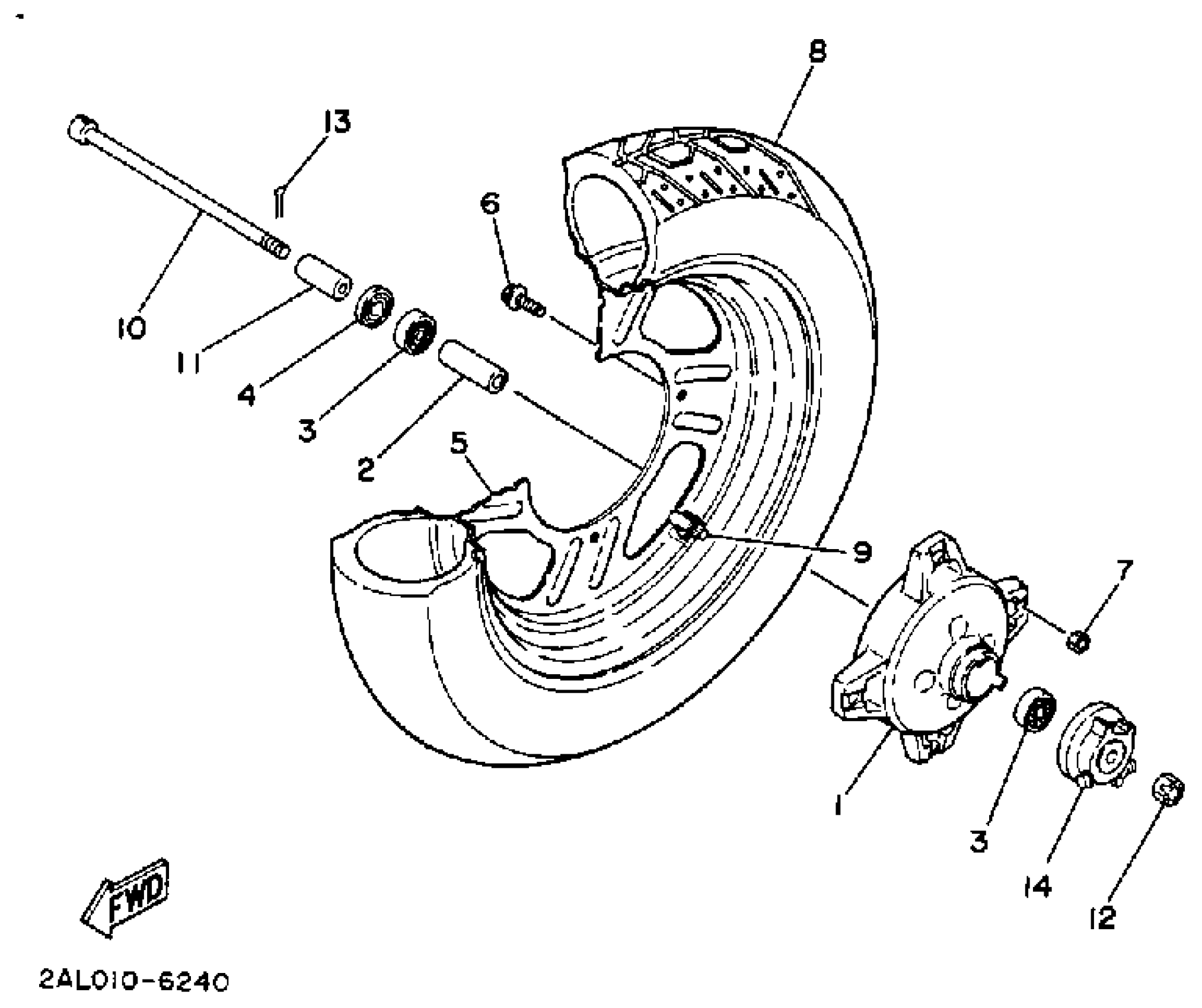 8
13
6
10
11
4
3
2
5
9
7
1
3
14
12
FWD
2AL010-6240