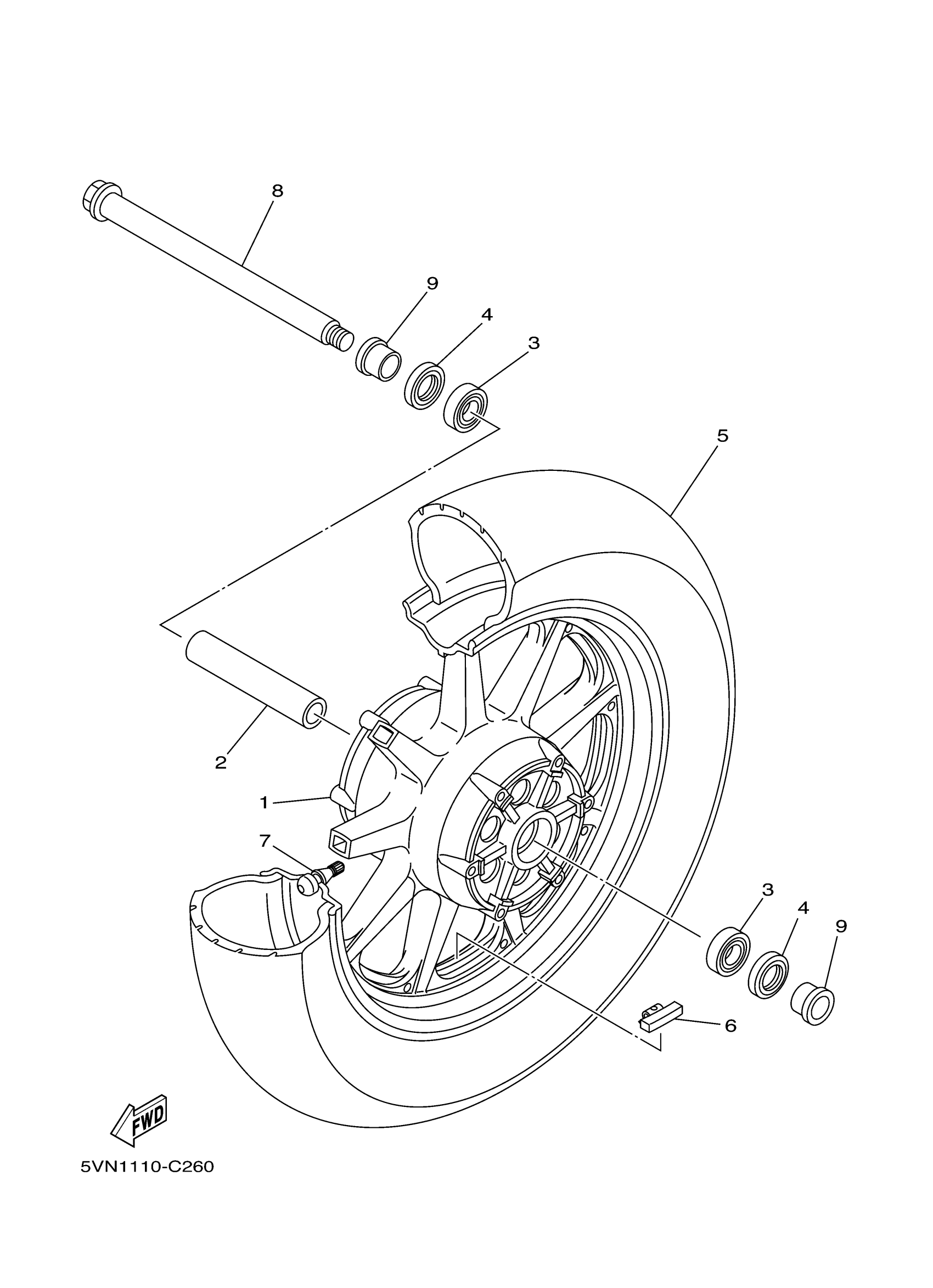 8
9
4
3
5
2
1
7
3
4
9
6
FWD
5VN1110-C260