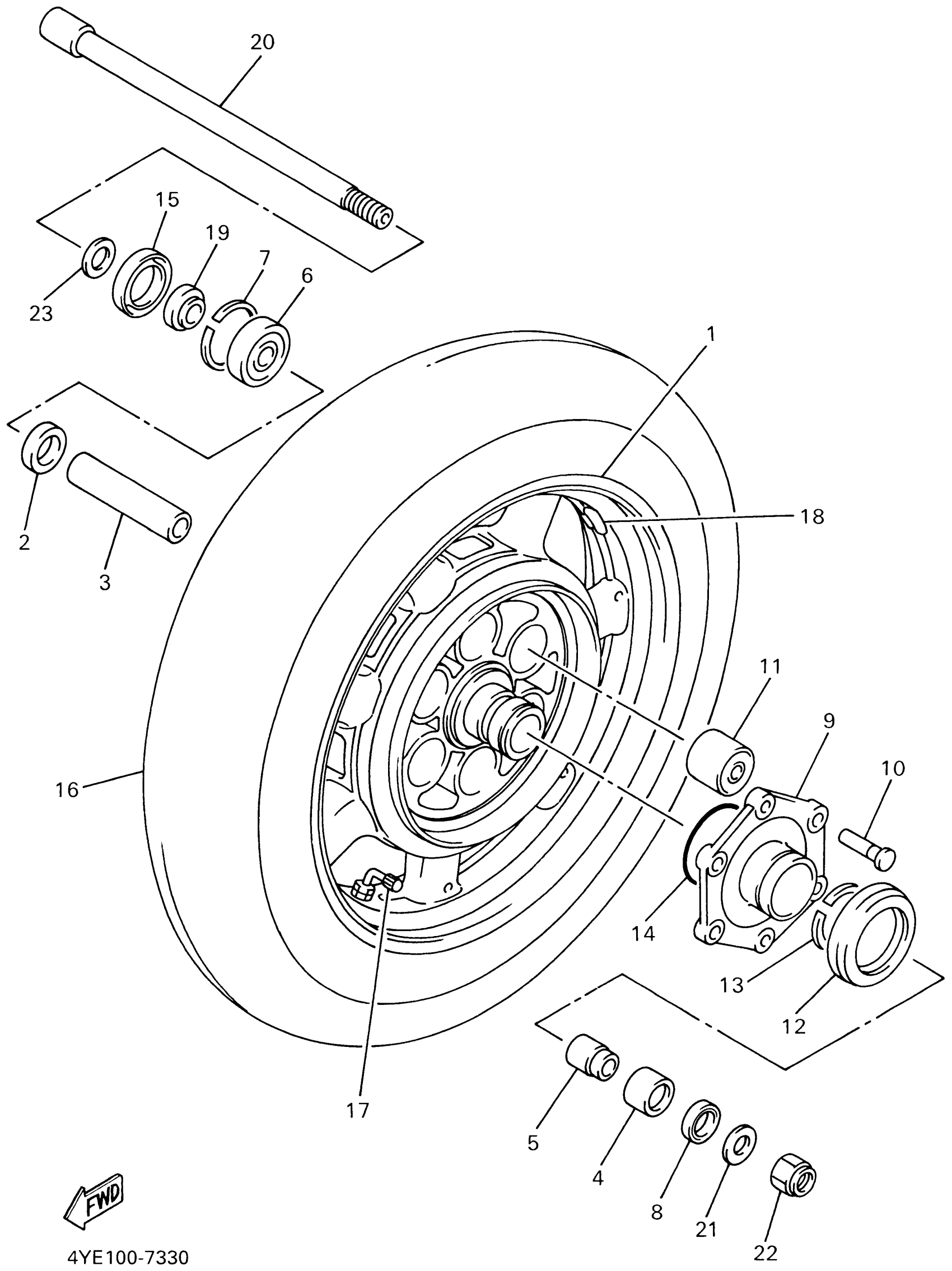 20
15
19
7
6
23
1
2
3
18
11
9
10
16
14
13
12
17
5
4
8
21
22
FWD
4YE100-7330