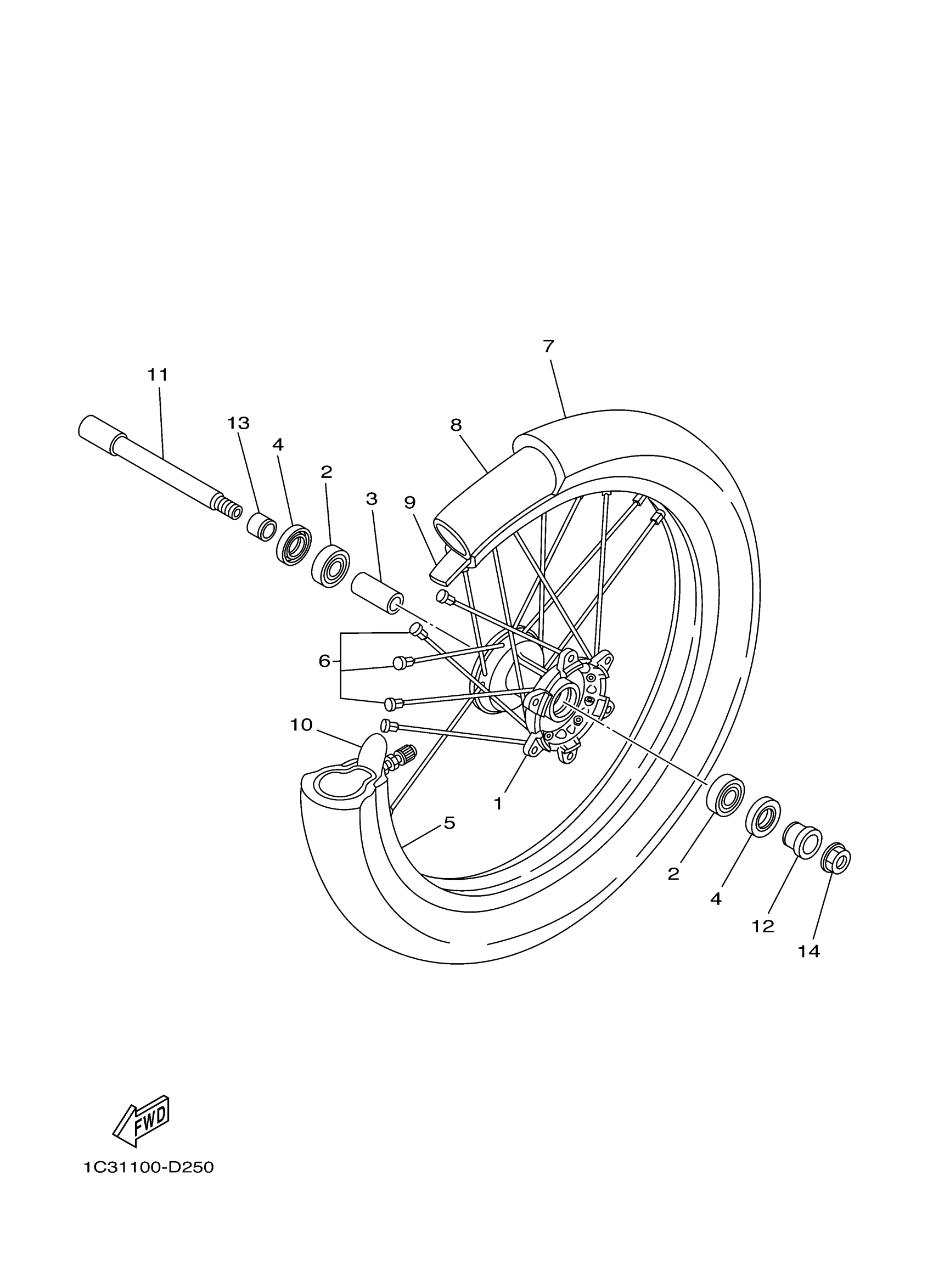 7
11
13
8
4
2
3
9
6
10
1
5
2
4
12
14
FWD
1C31100-D250