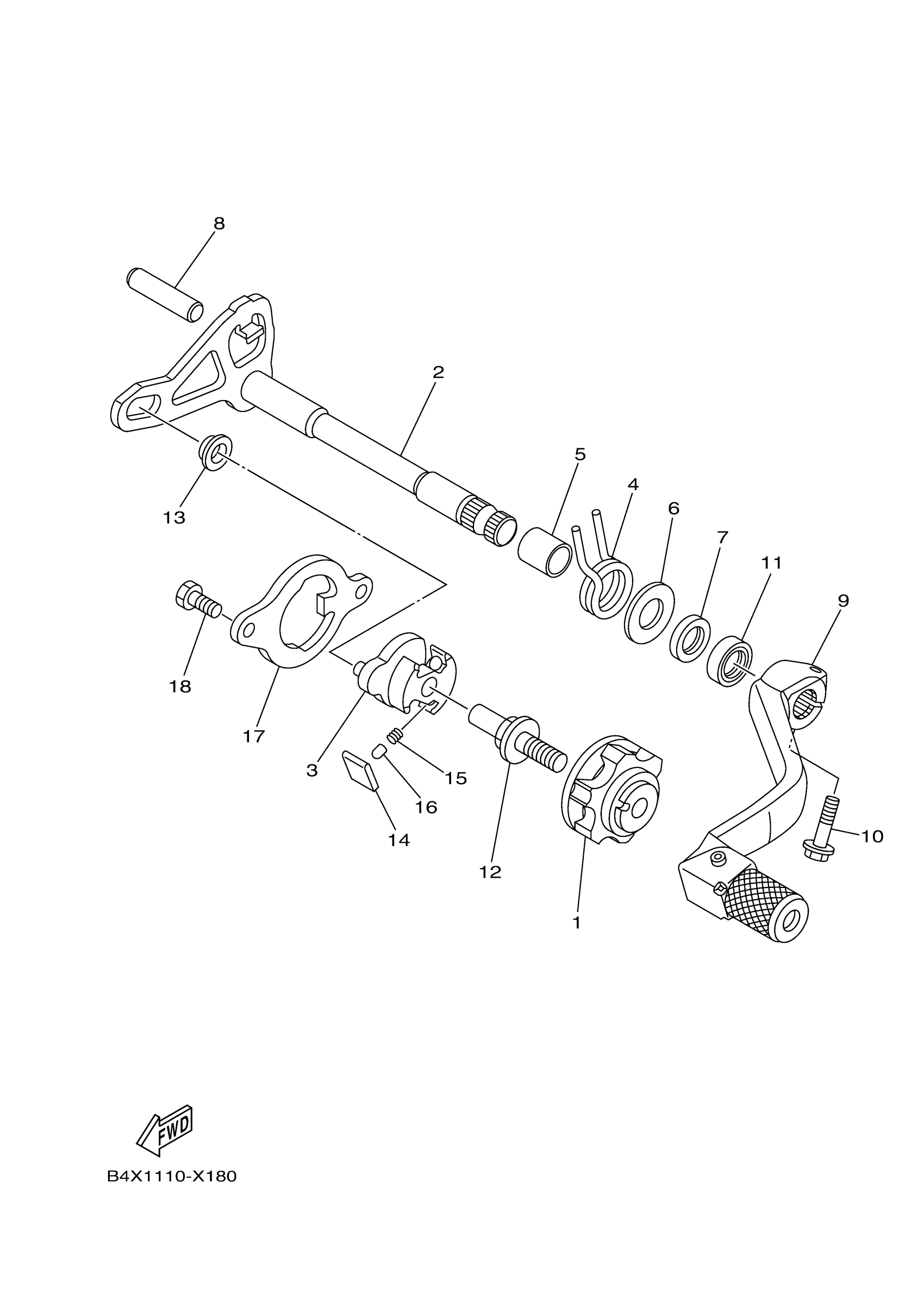 8
2
5
4
6
7
11
9
13
18
17
3
15
16
14
12
1
10
FWD
B4X1110-X180