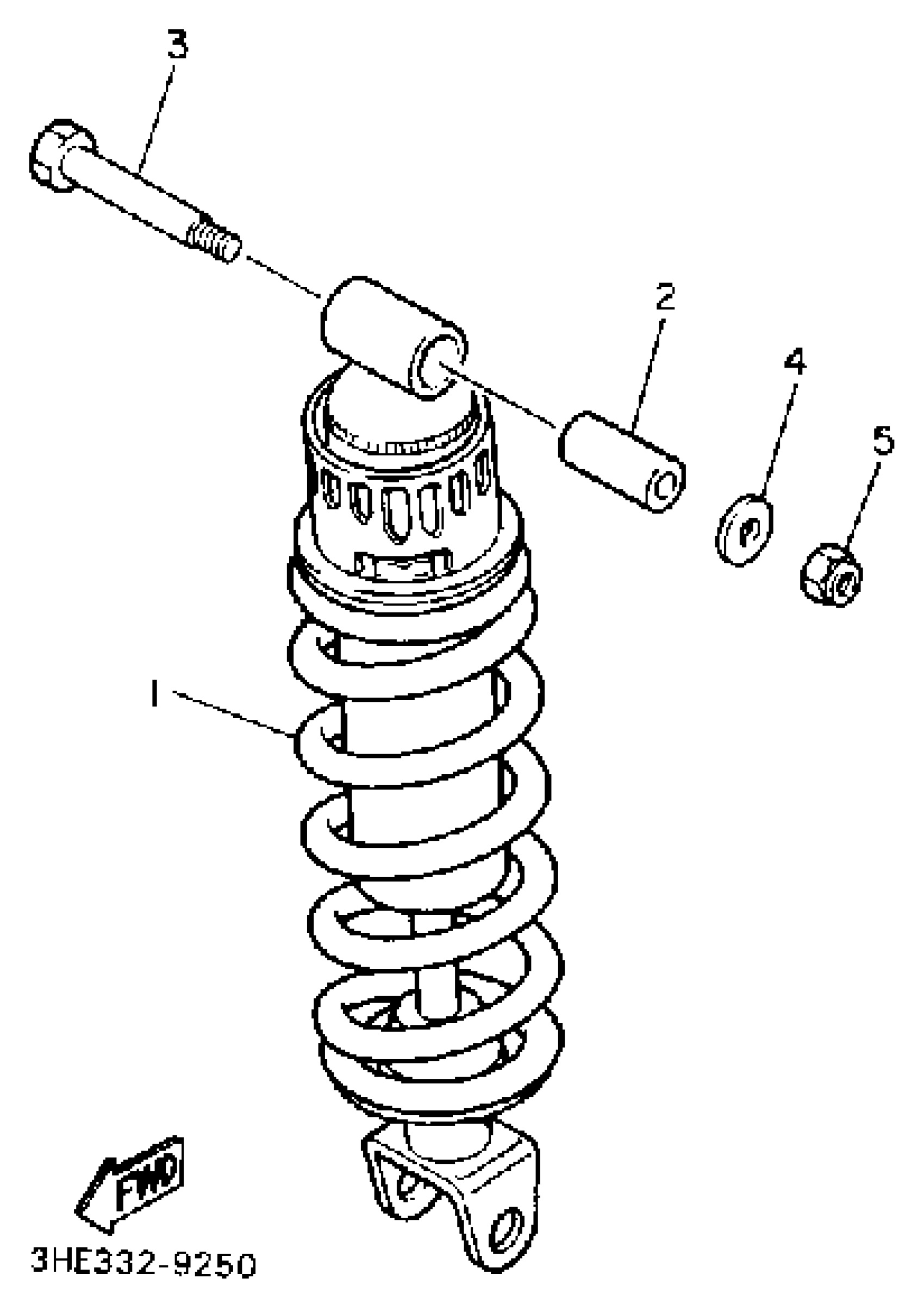 3
2
4
5
1
FWD
3HE332-9250