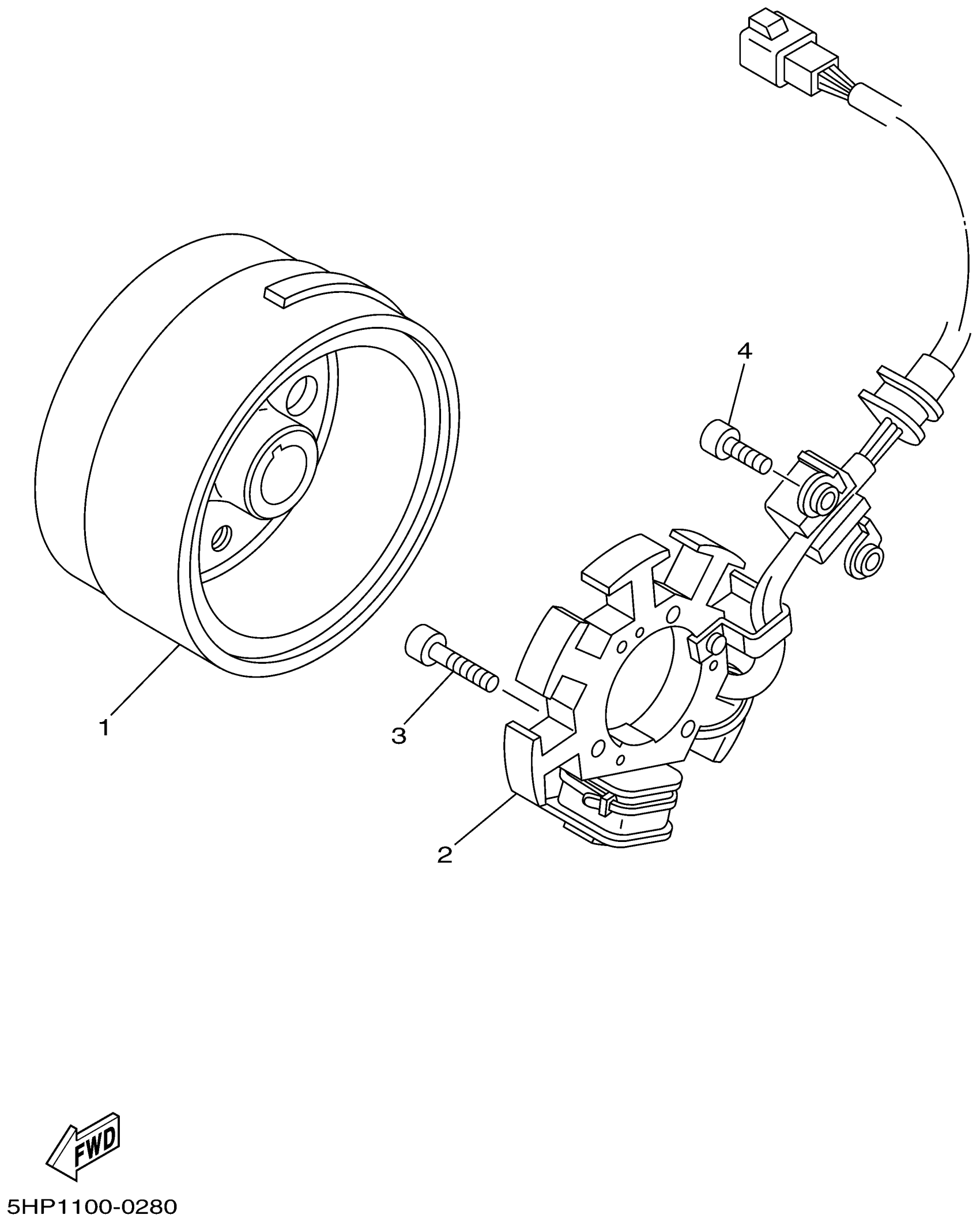 4

1

3

2

FWD

5HP1100-0280