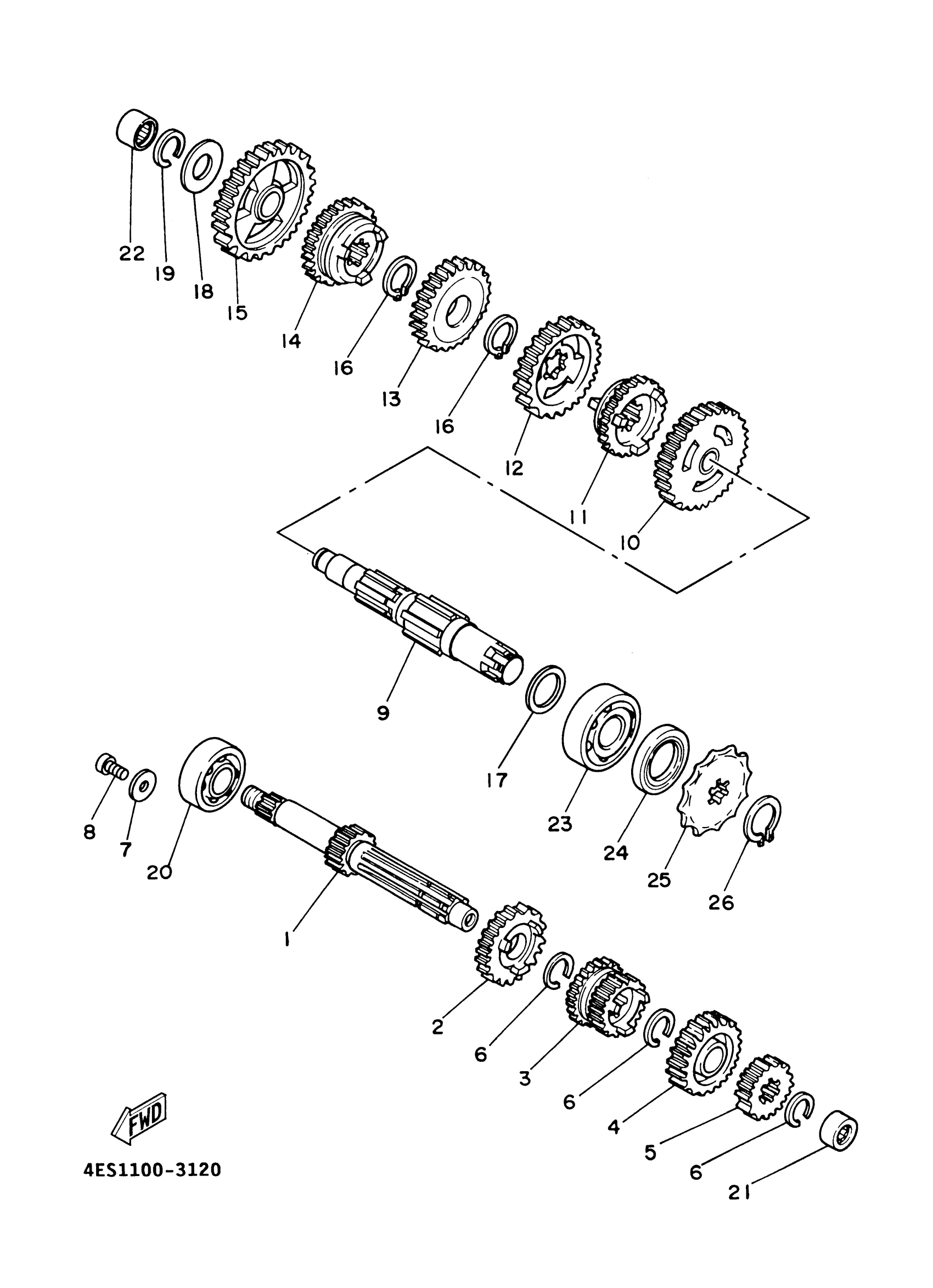 22
19
18
15
14
16
13
16
12
11
10
9
17
23
24
25
26
8
7
20
1
2
6
3
6
4
5
6
21
FWD
4ES1100-3120