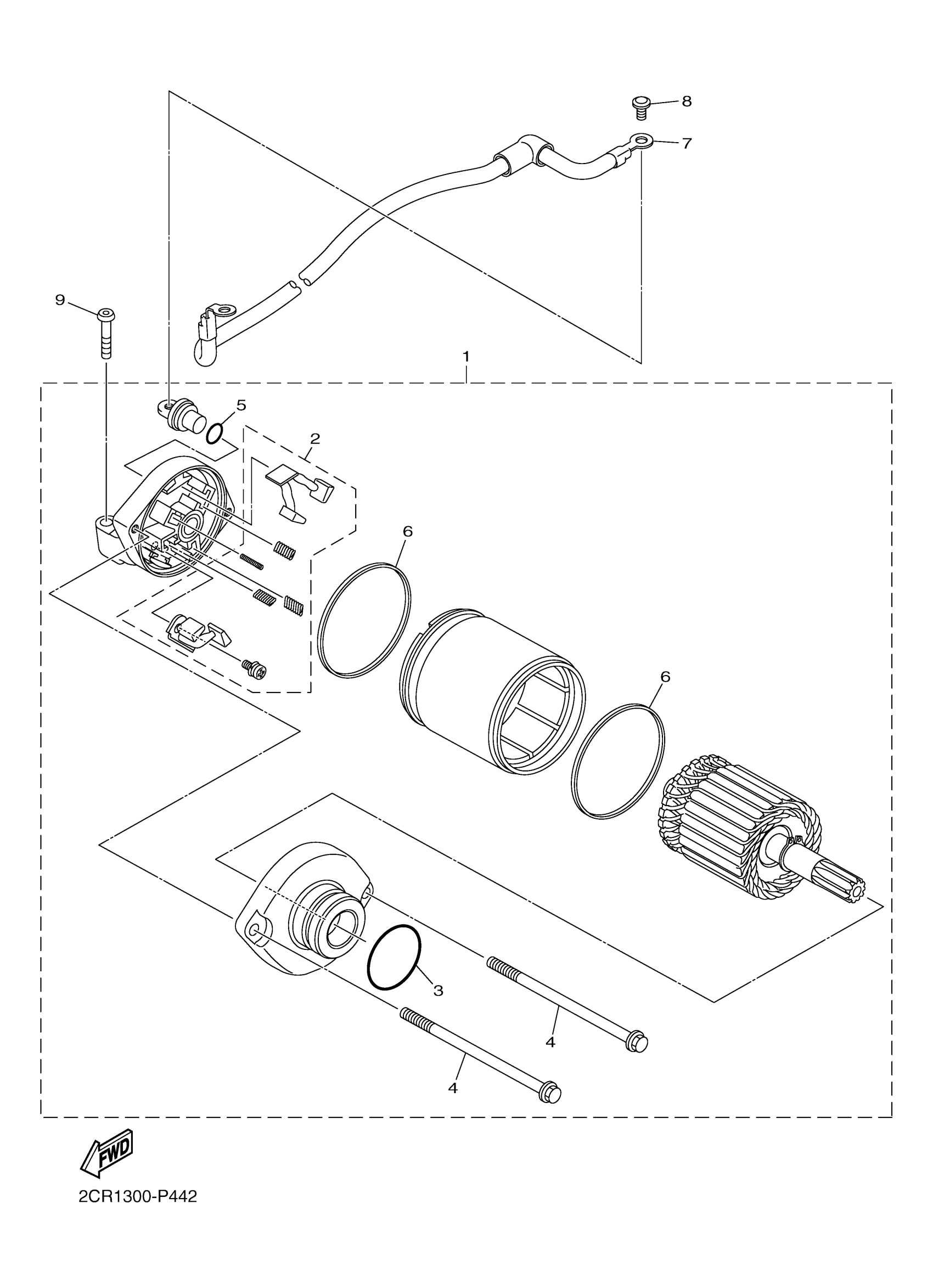 8
7
9
1
5
2
6
6
3
4
4
FWD
2CR1300-P442