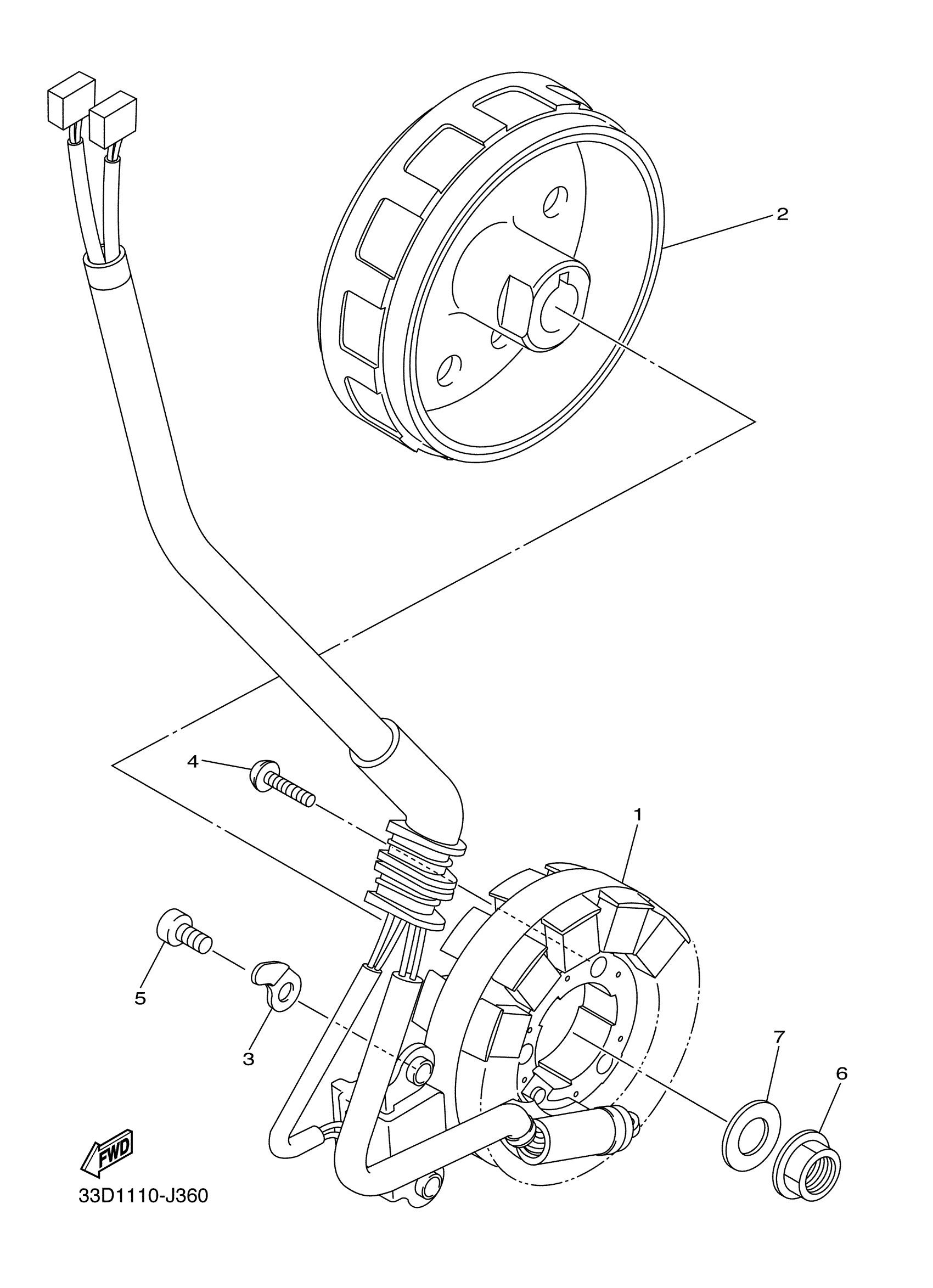 2

4

1

5

3

7

6

FWD

33D1110-J360