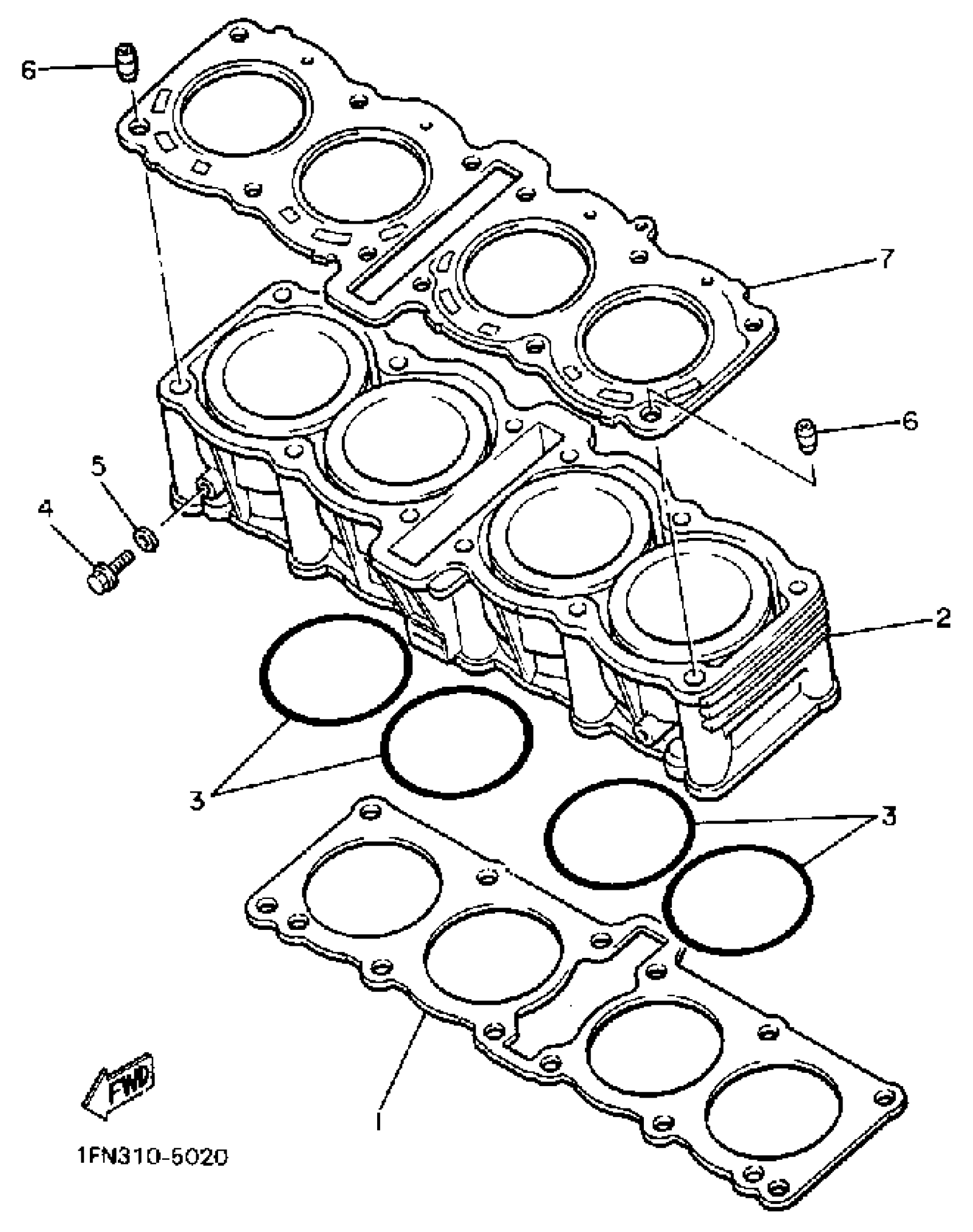 6
7
6
5
4
2
3
3
FWD
1
1FN310-5020