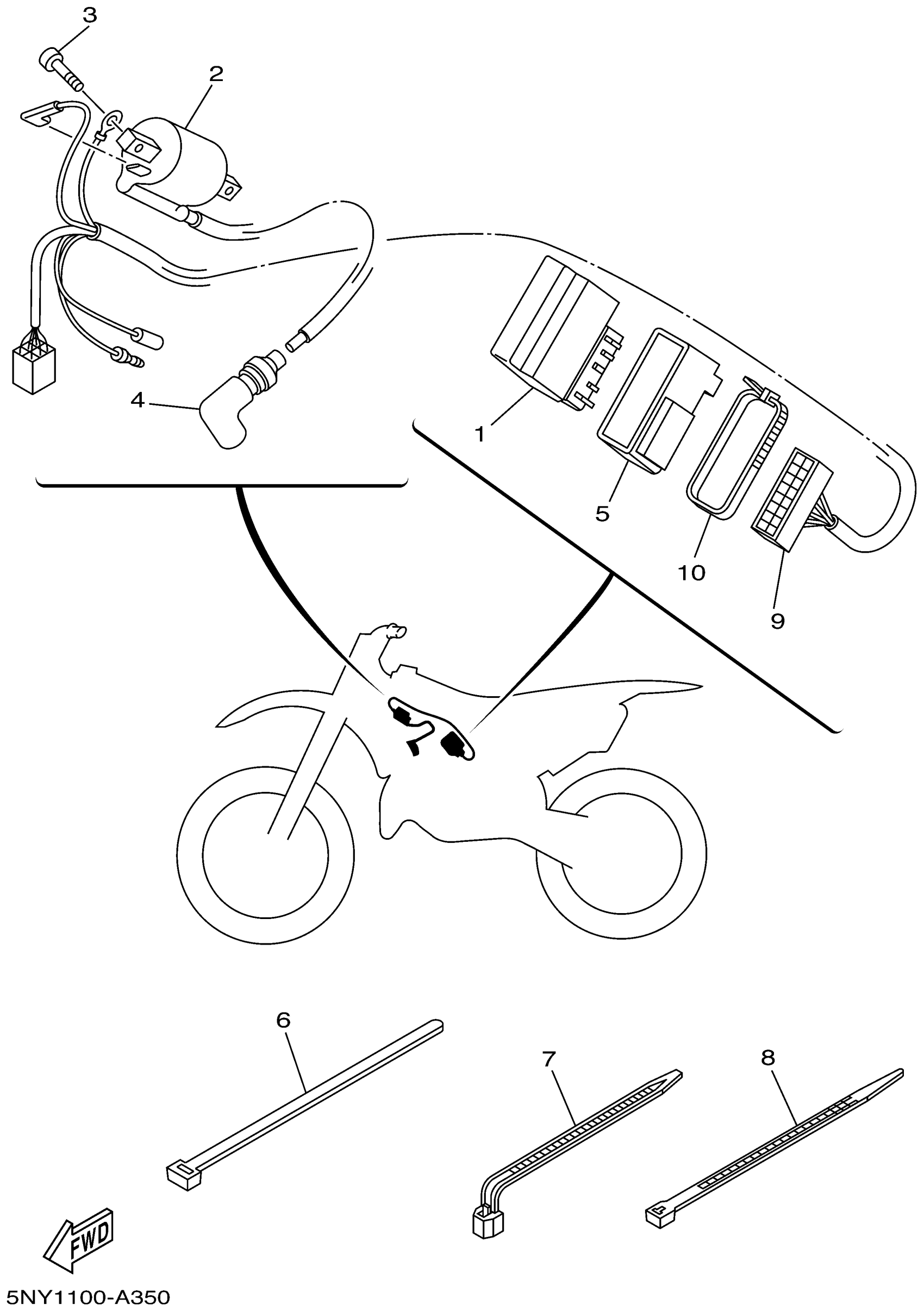 3
2
4
1
5
10
9
6
7
8
FWD
5NY1100-A350