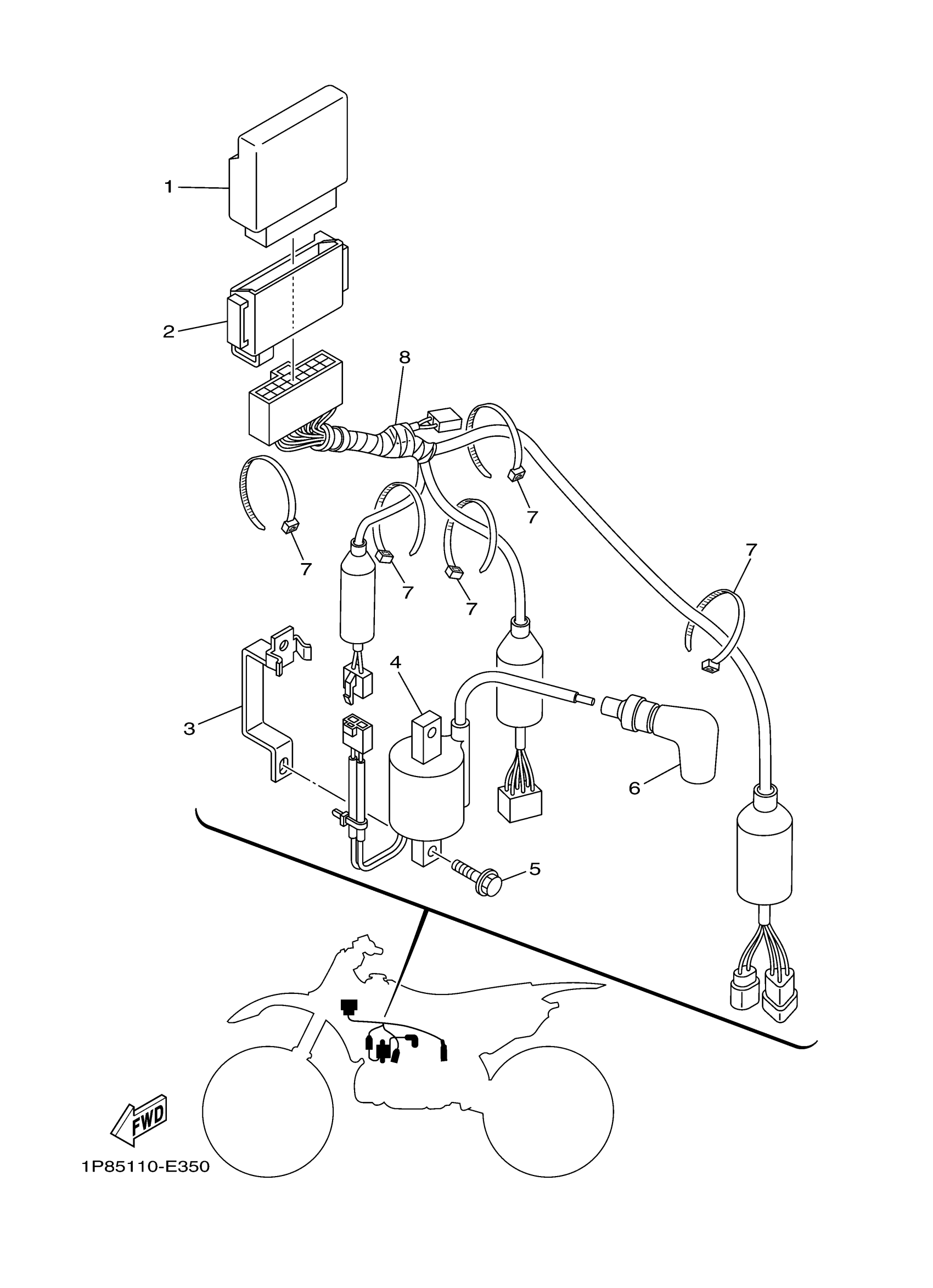 1
2
8
7
7
7
7
7
4
3
6
5
FWD
1P85110-E350