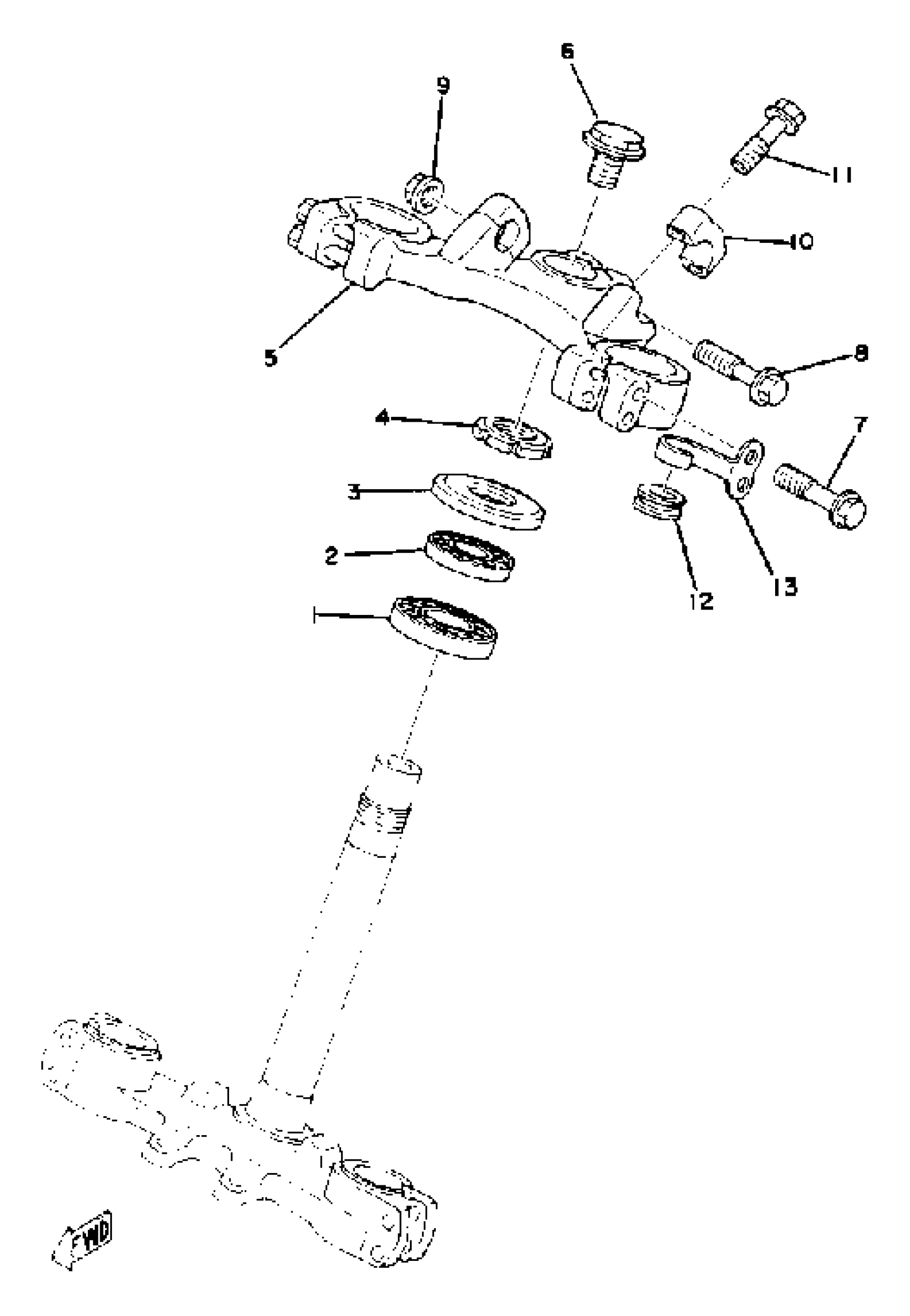 6
9
11
10
5
8
4
7
3
2
13
12
1
FWD