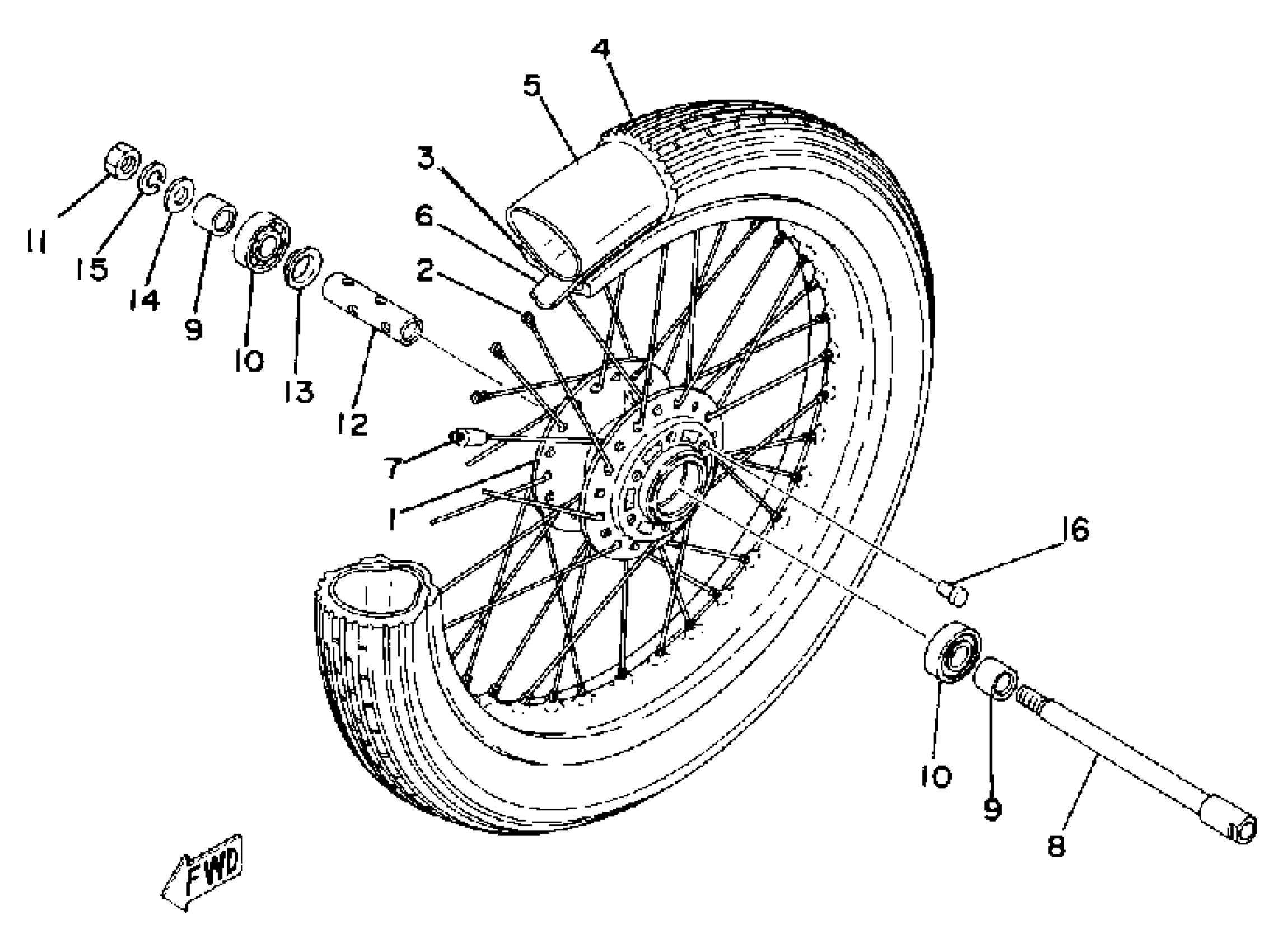 4
5
3
6
2
11
15
14
9
10
13
12
7
1
16
10
9
8
FWD