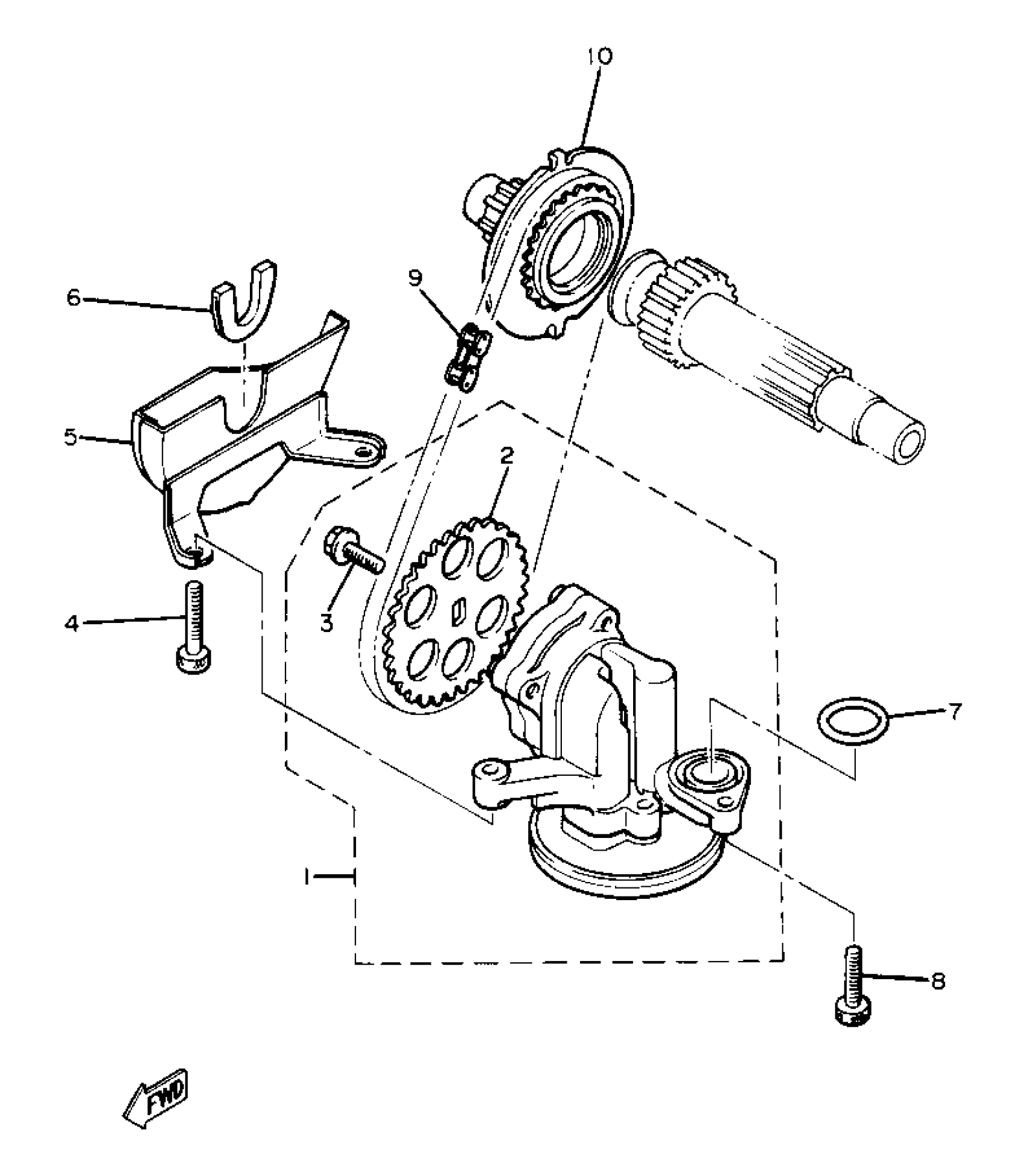 10
9
6
5
2
3
4
7
1
8
FWD