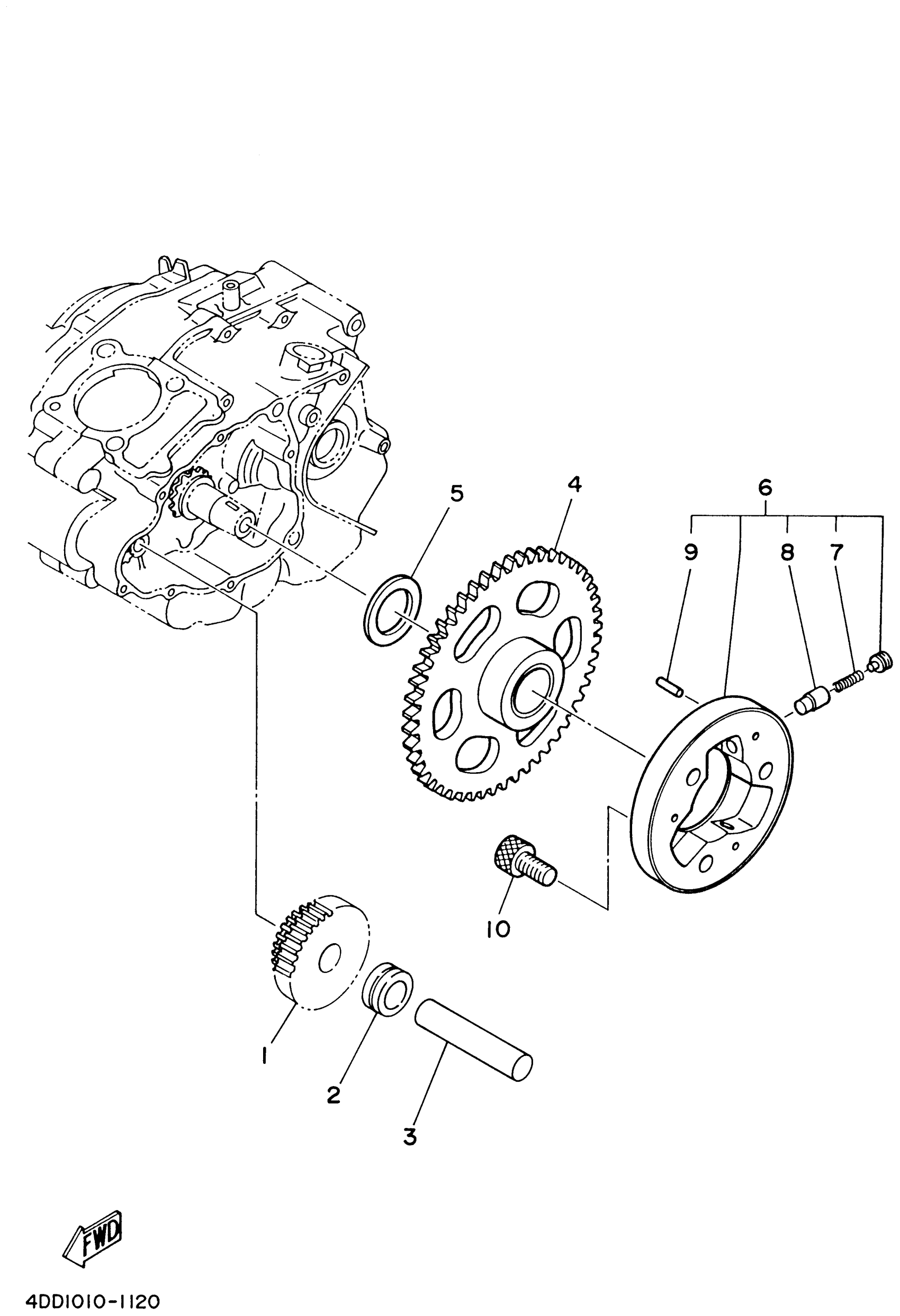 5
4
6
9
8
7
10
1
2
3
FWD
4DD1010-1120