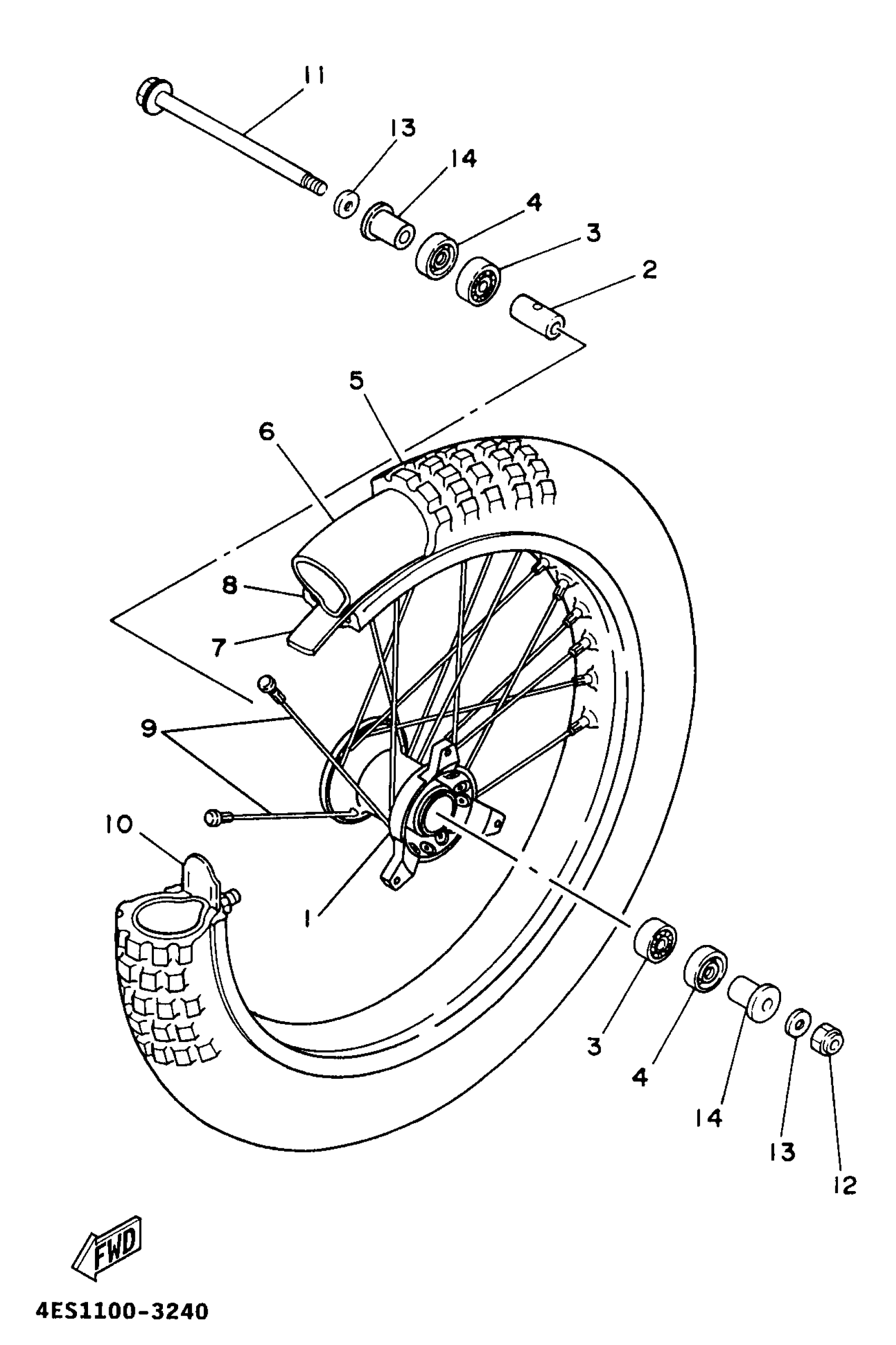 11
13
14
4
3
2
5
6
8
7
9
10
1
3
4
14
13
12
FWD
4ES1100-3240