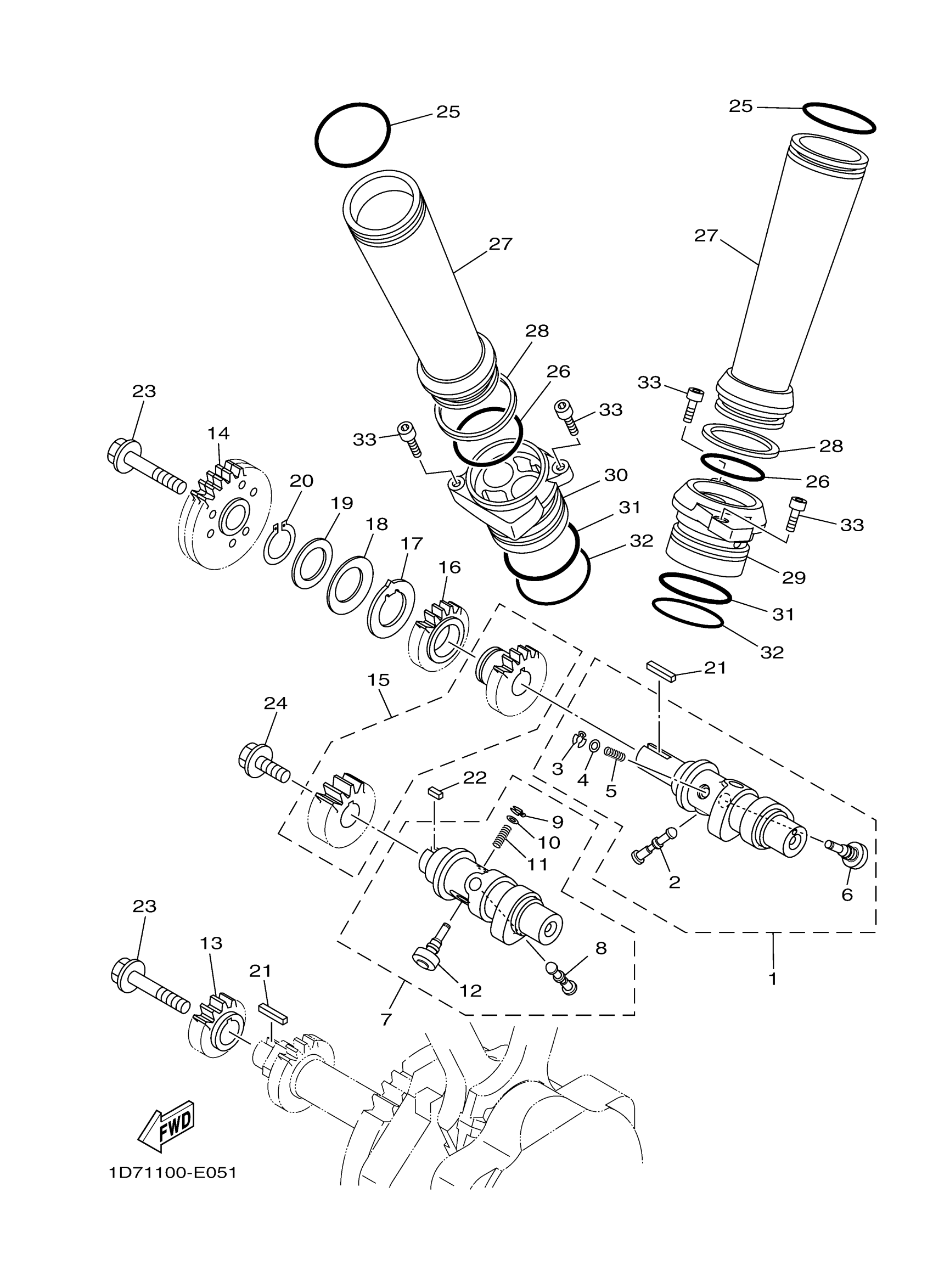 25
25
27
27
28
26
33
33
33
23
14
20
19
18
17
16
30
31
32
28
26
33
29
31
32
21
15
24
3
4
5
22
9
10
11
2
6
23
13
21
12
8
7
1
FWD
1D71100-E051