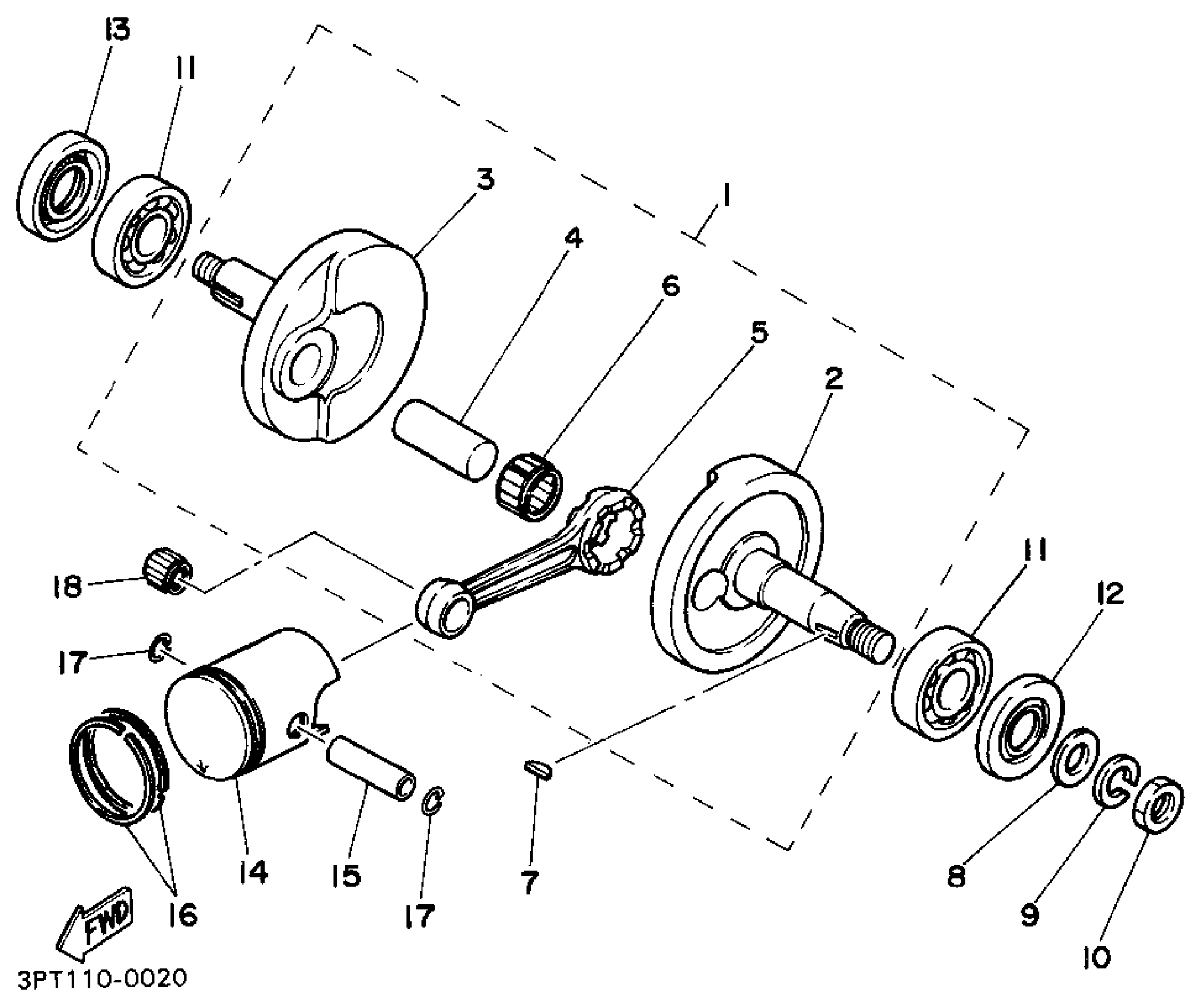 13
11
3
1
4
6
5
2
18
11
12
17
14
15
17
7
8
9
10
16
FWD
3PT110-0020