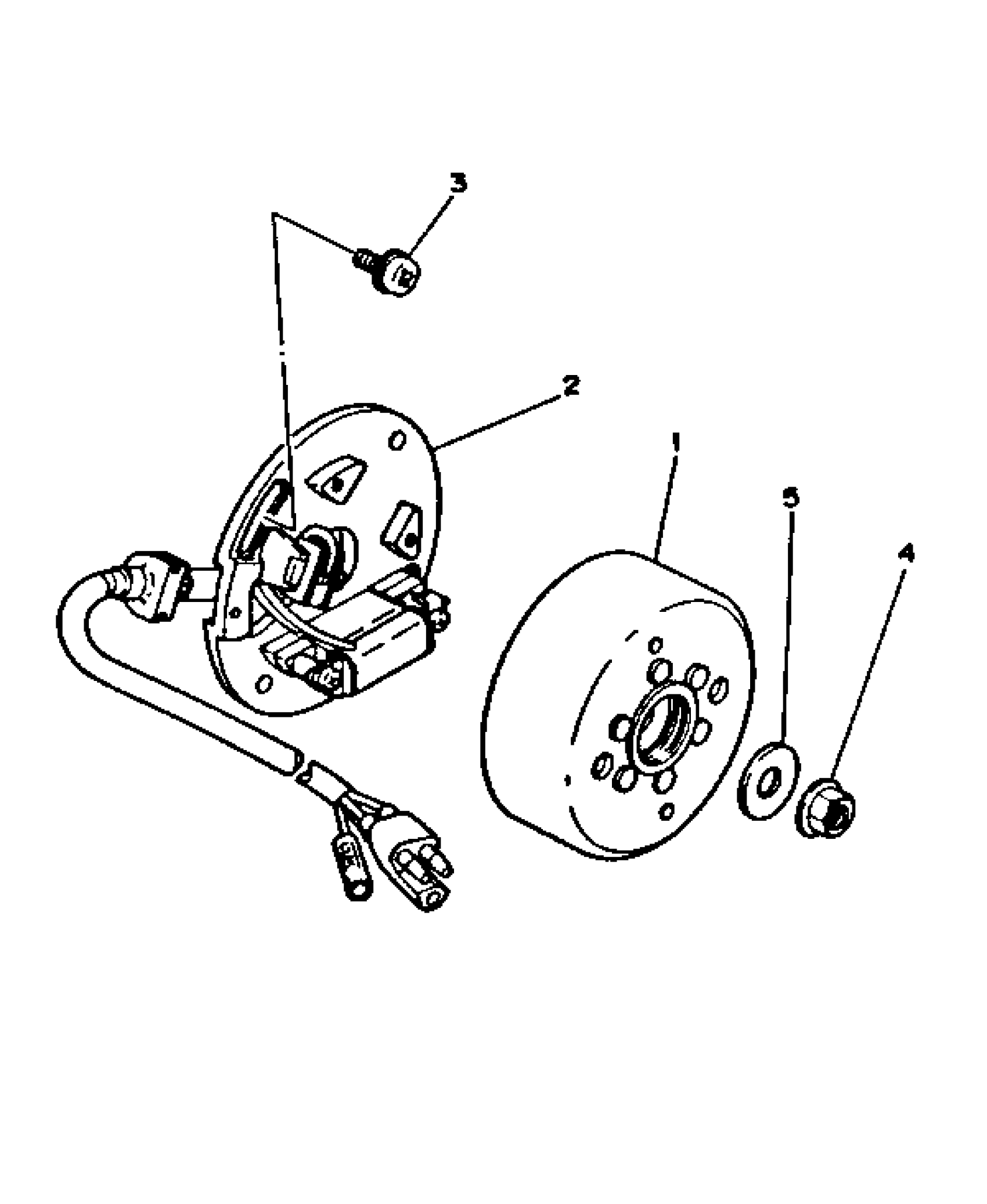 3
2
1
5
4