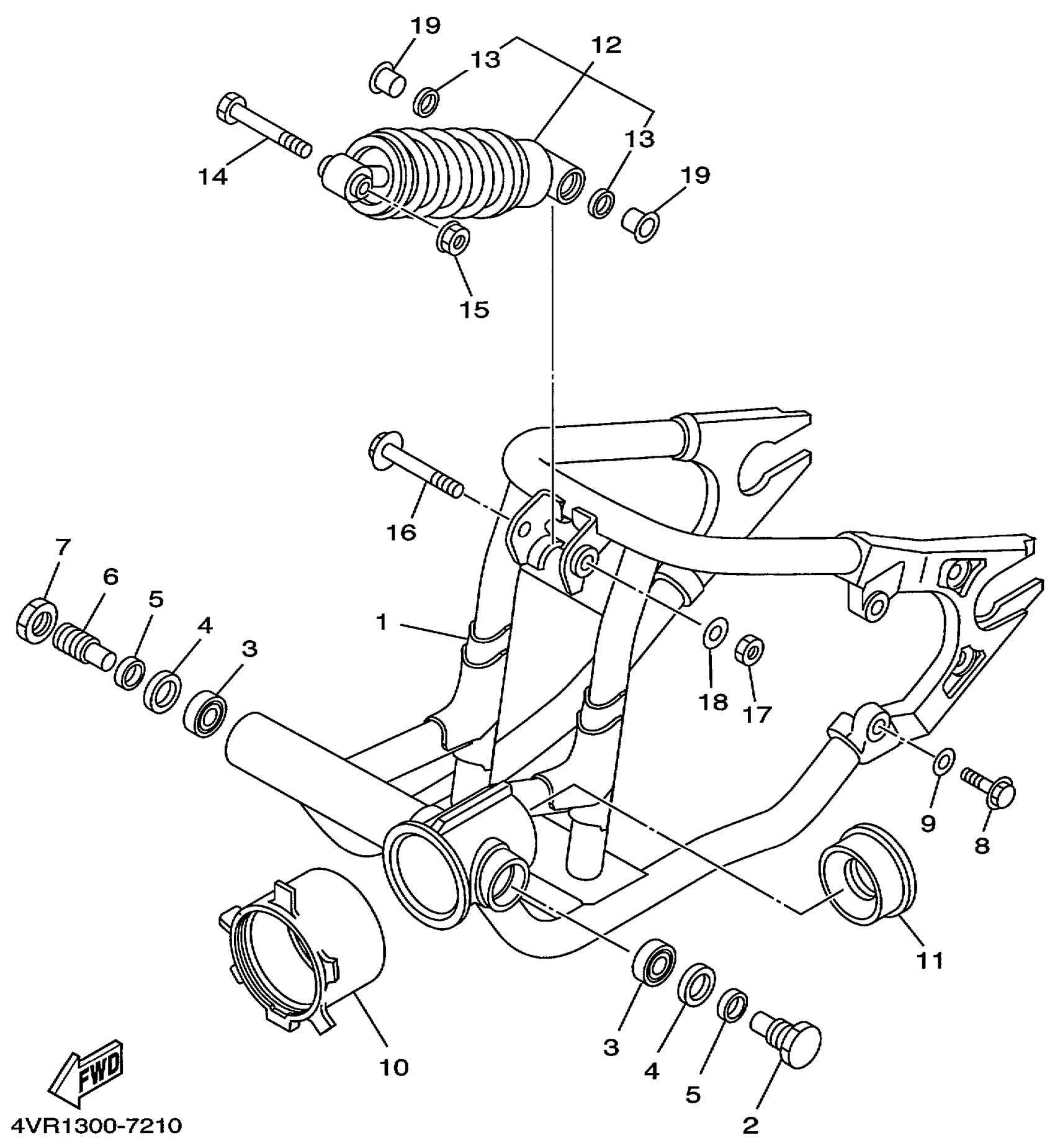 19
13
12
13
14
19
15
16
7
6
5
4
3
1
18
17
9
8
11
10
3
4
5
2
FWD
4VR1300-7210