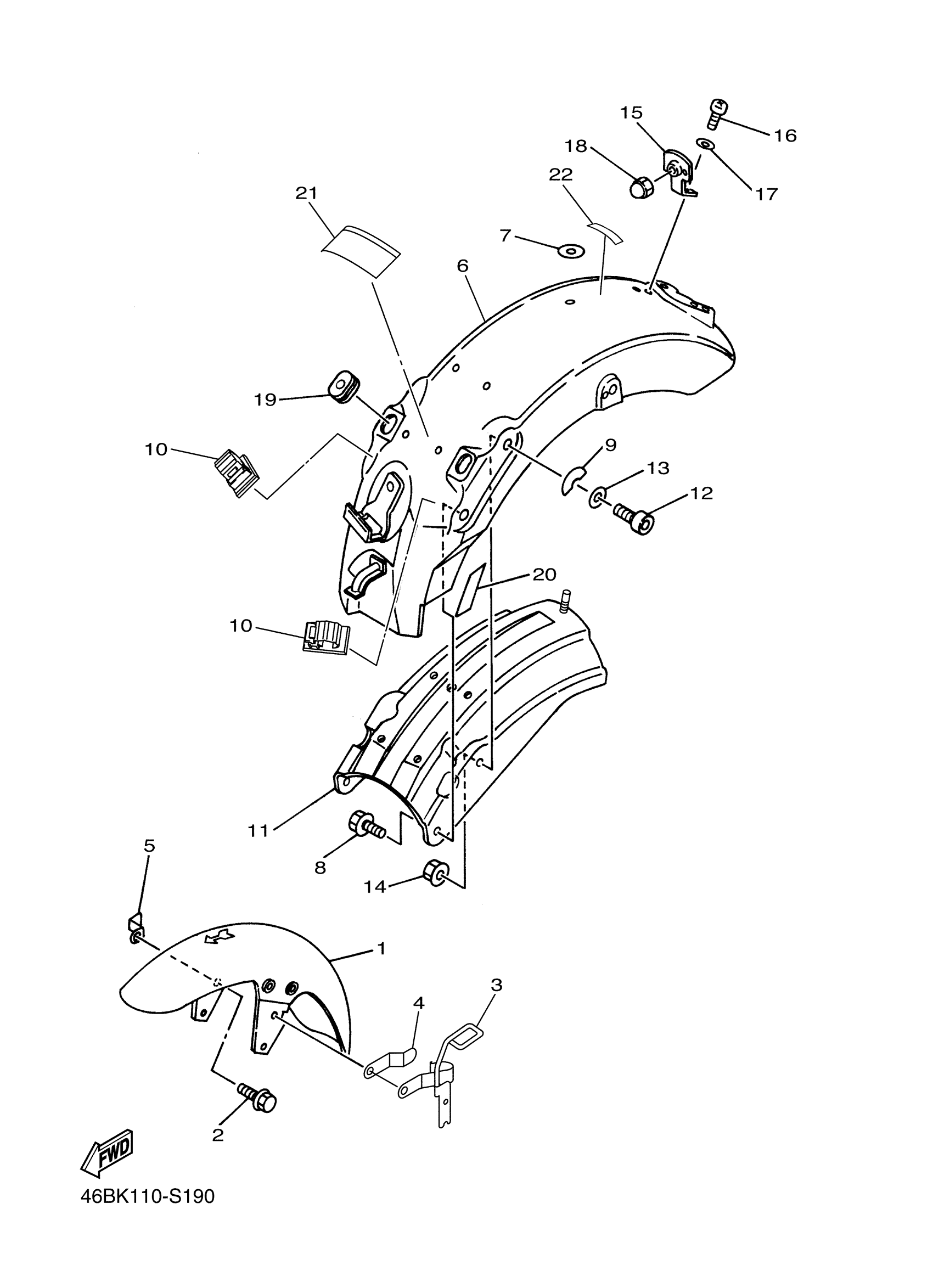 15
16
18
17
22
21
7
6
19
10
9
13
12
20
10
11
8
14
5
1
3
4
2
FWD
46BK110-S190