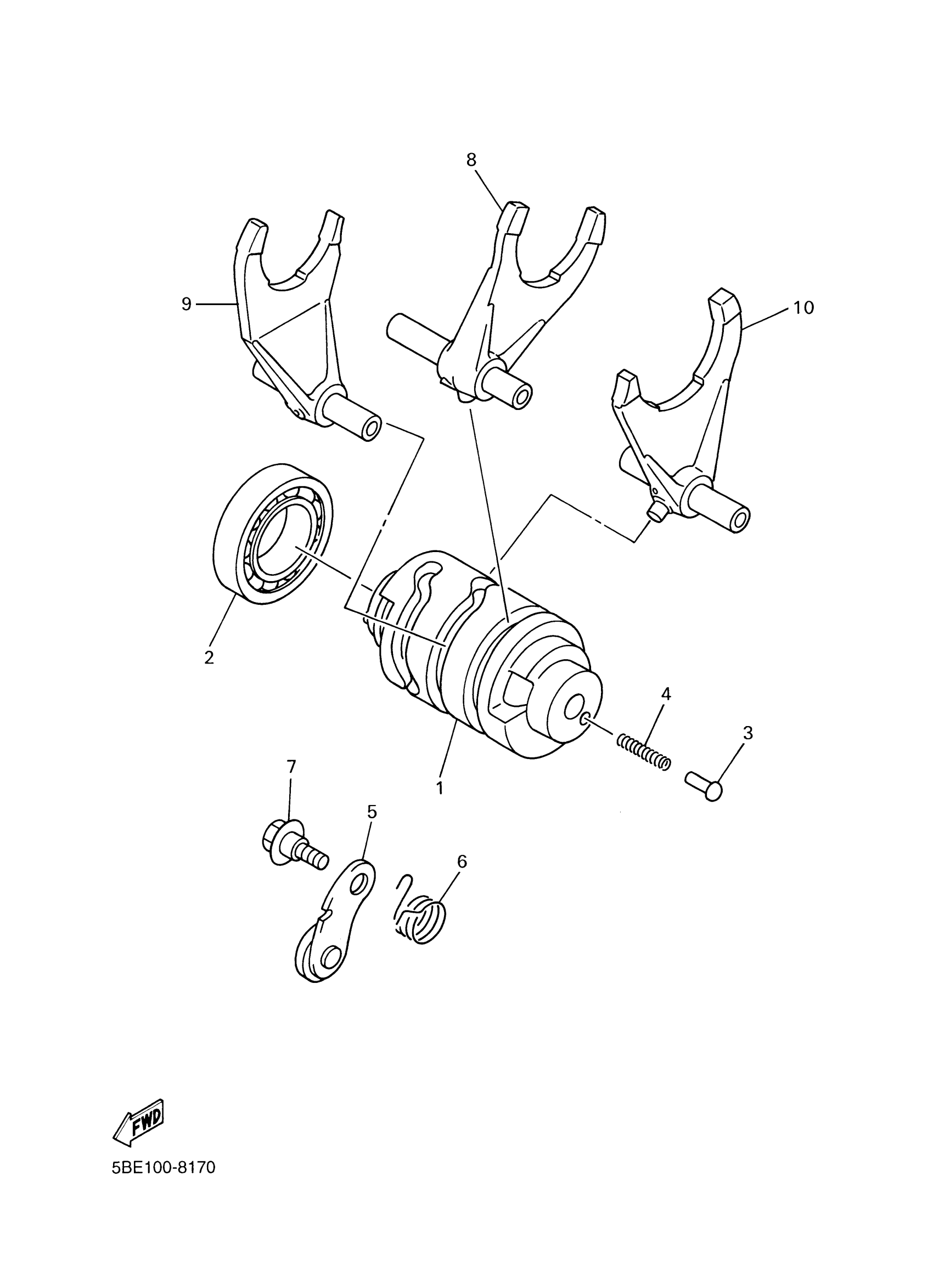 8
9
10
2
4
3
1
7
5
6
FWD
5BE100-8170