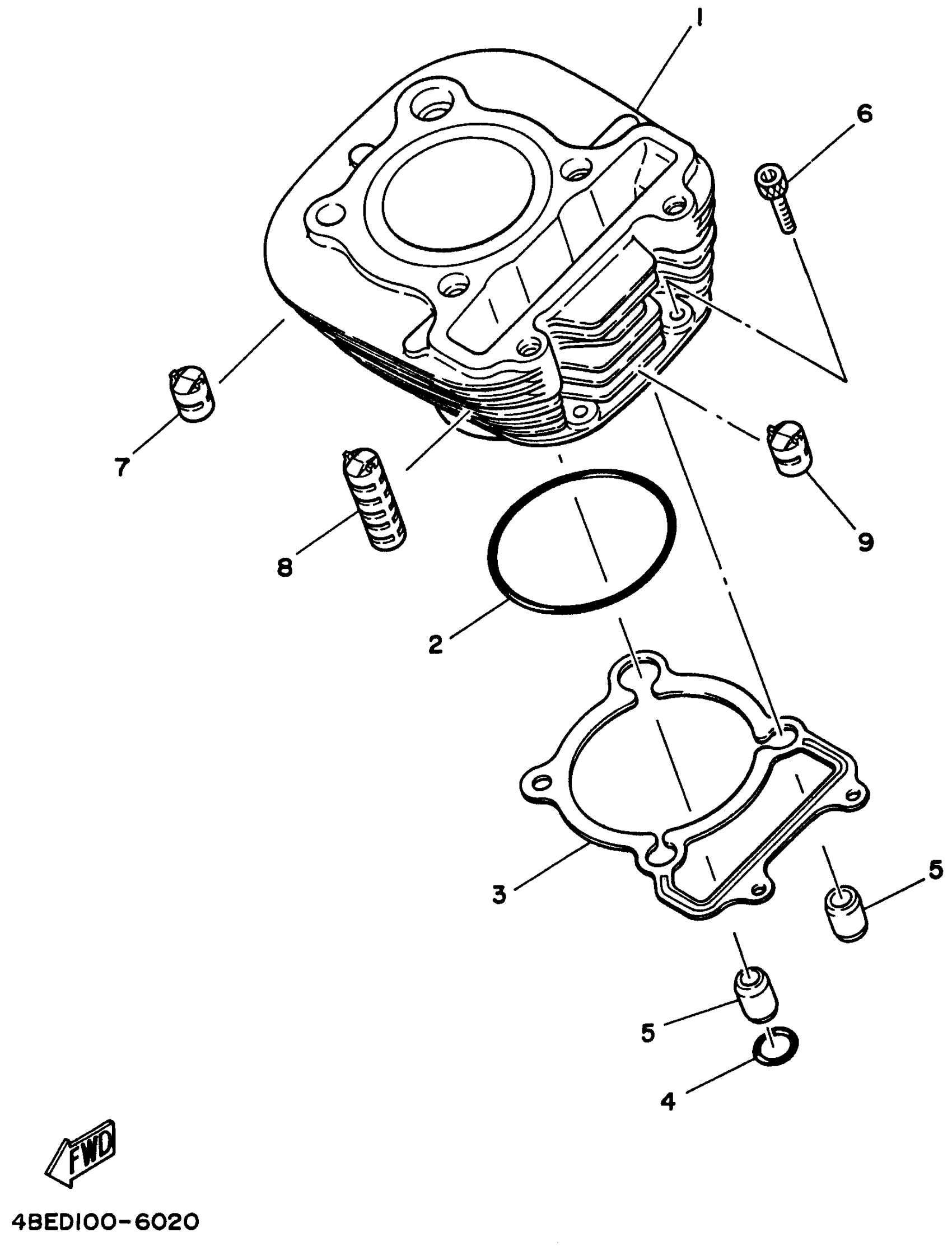 1
6
7
8
9
2
3
5
5
4
FWD
4BED100-6020