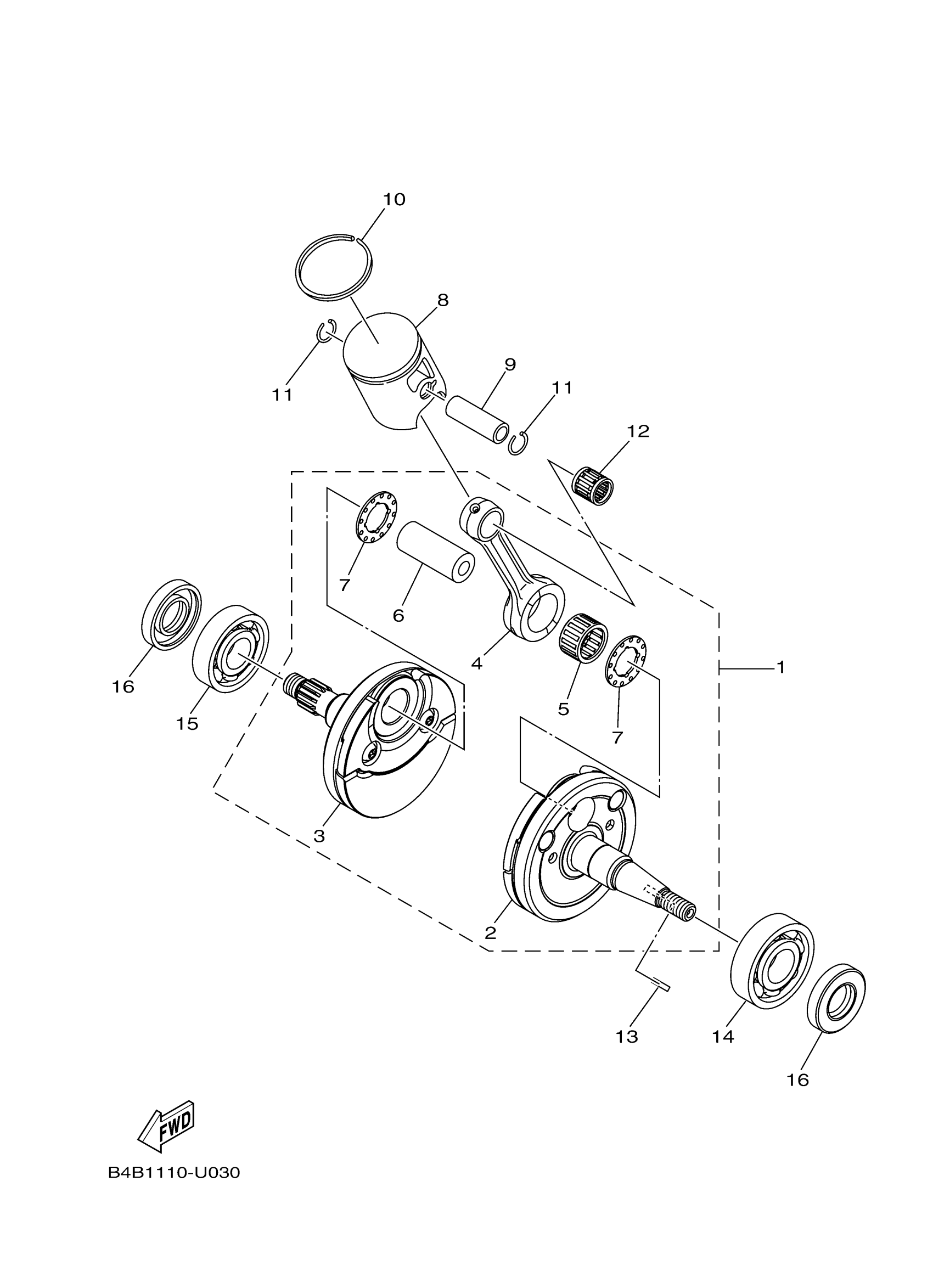 10
8
11
9
11
12
7
6
4
5
7
1
16
15
3
2
13
14
16
FWD
B4B1110-U030