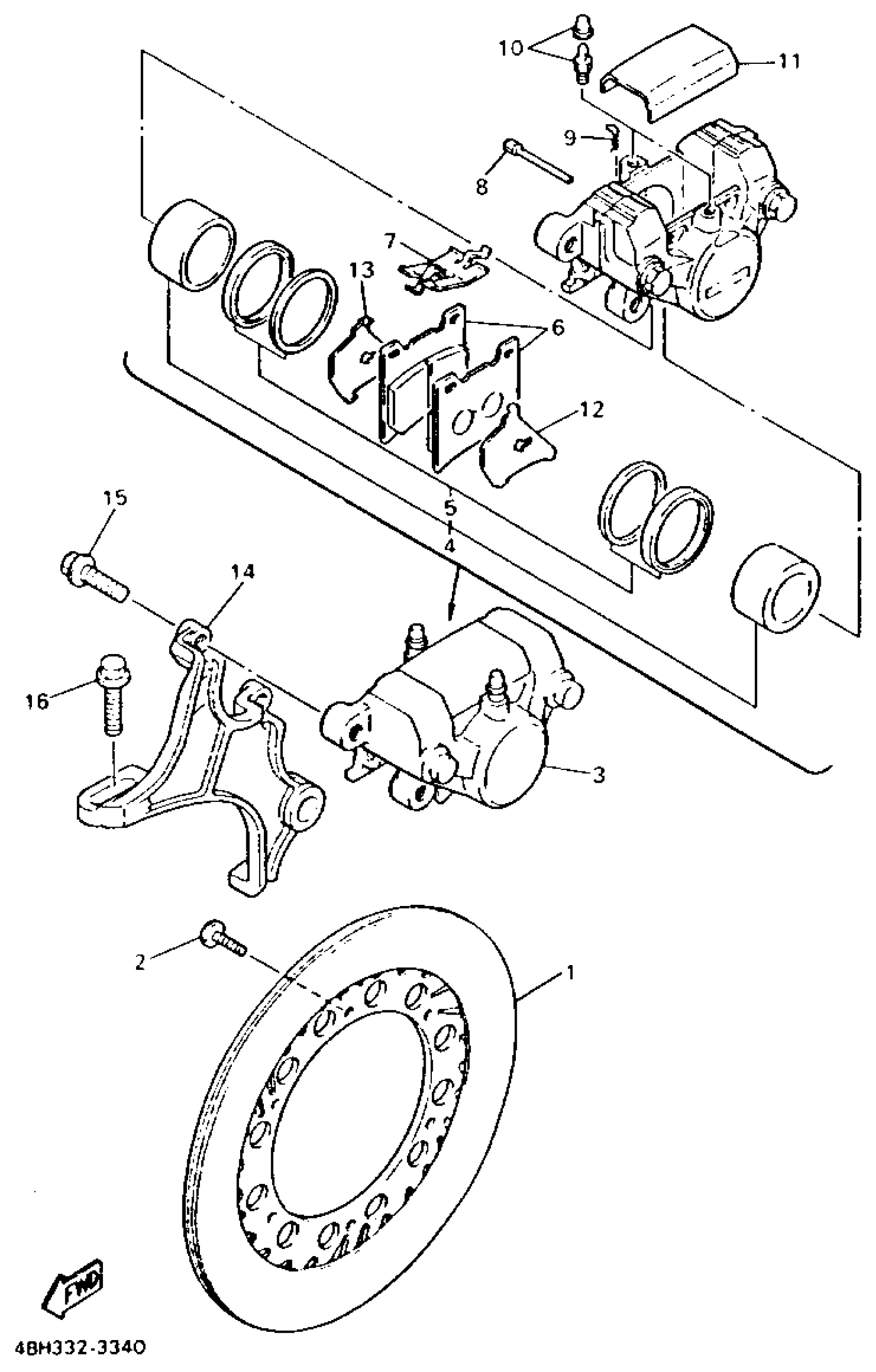 10
11
9
8
7
13
6
12
5
4
15
14
16
3
2
1
FWD
4BH332-3340