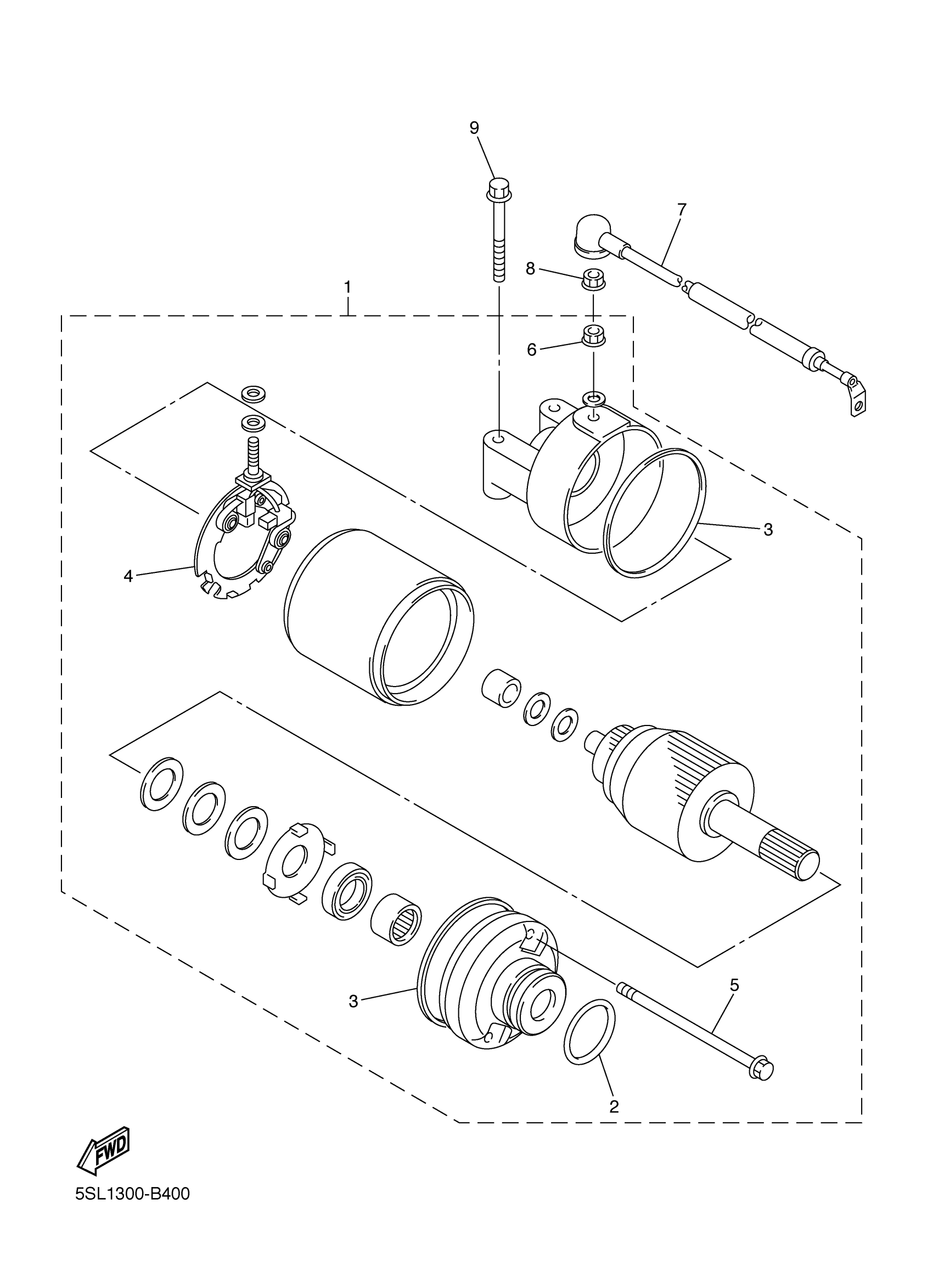 9

7

8

1

6

3

4

3

5

2

FWD

5SL1300-B400