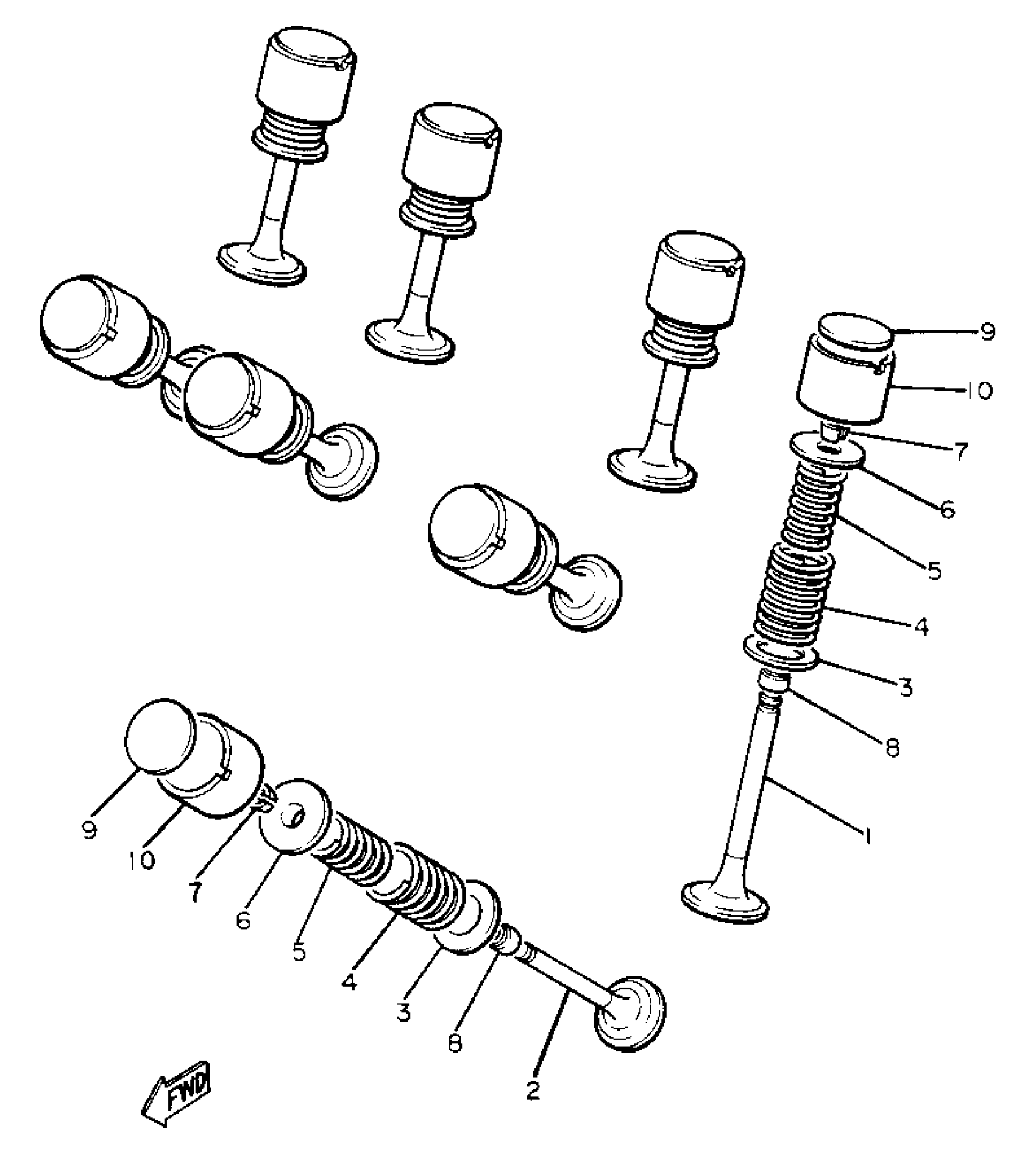 9
10
7
6
5
4
3
8
1
9
10
7
6
5
4
3
8
2
FWD