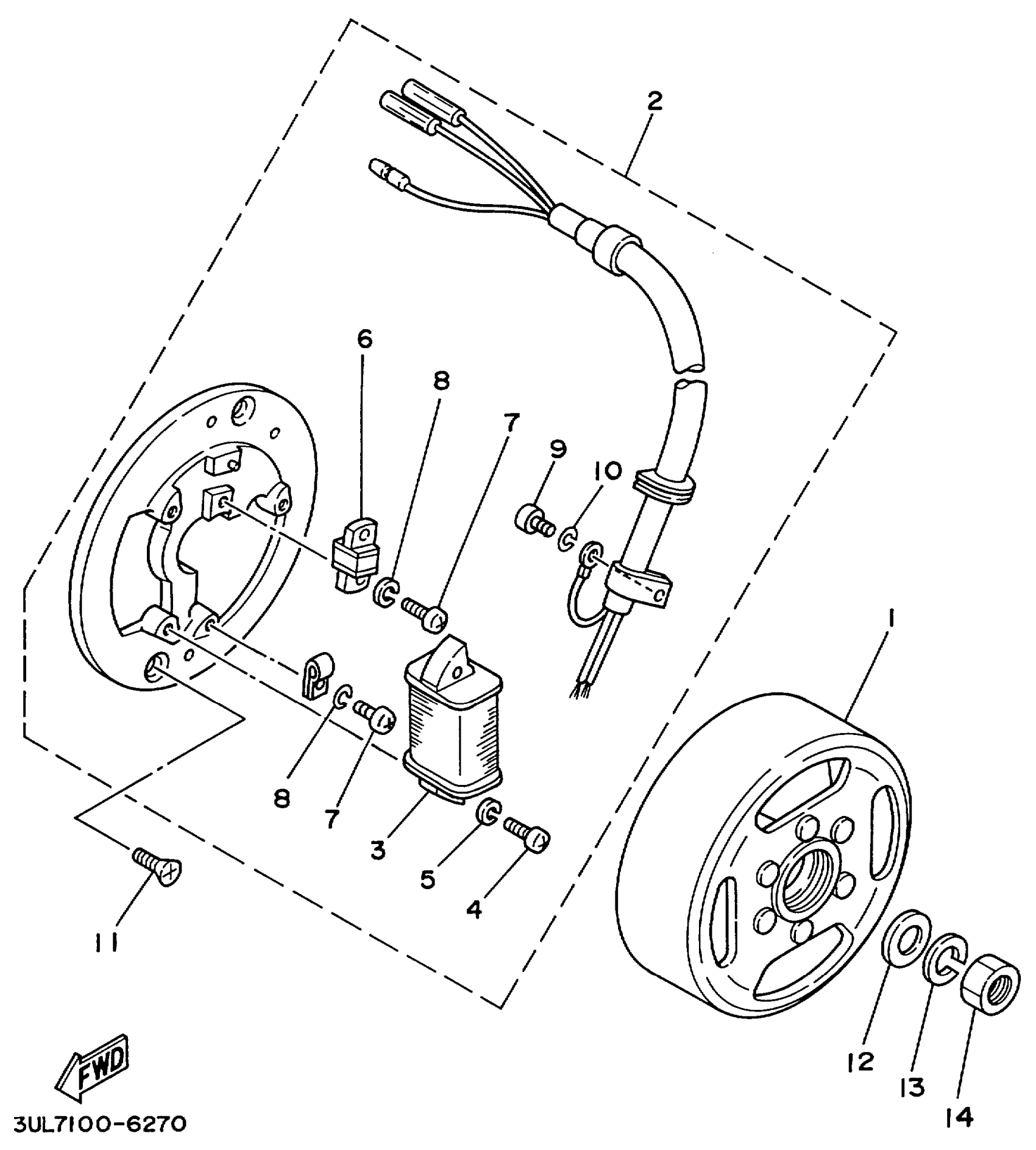 2
6
8
7
9
10
1
8
7
3
5
4
11
12
13
14
FWD
3UL7100-6270