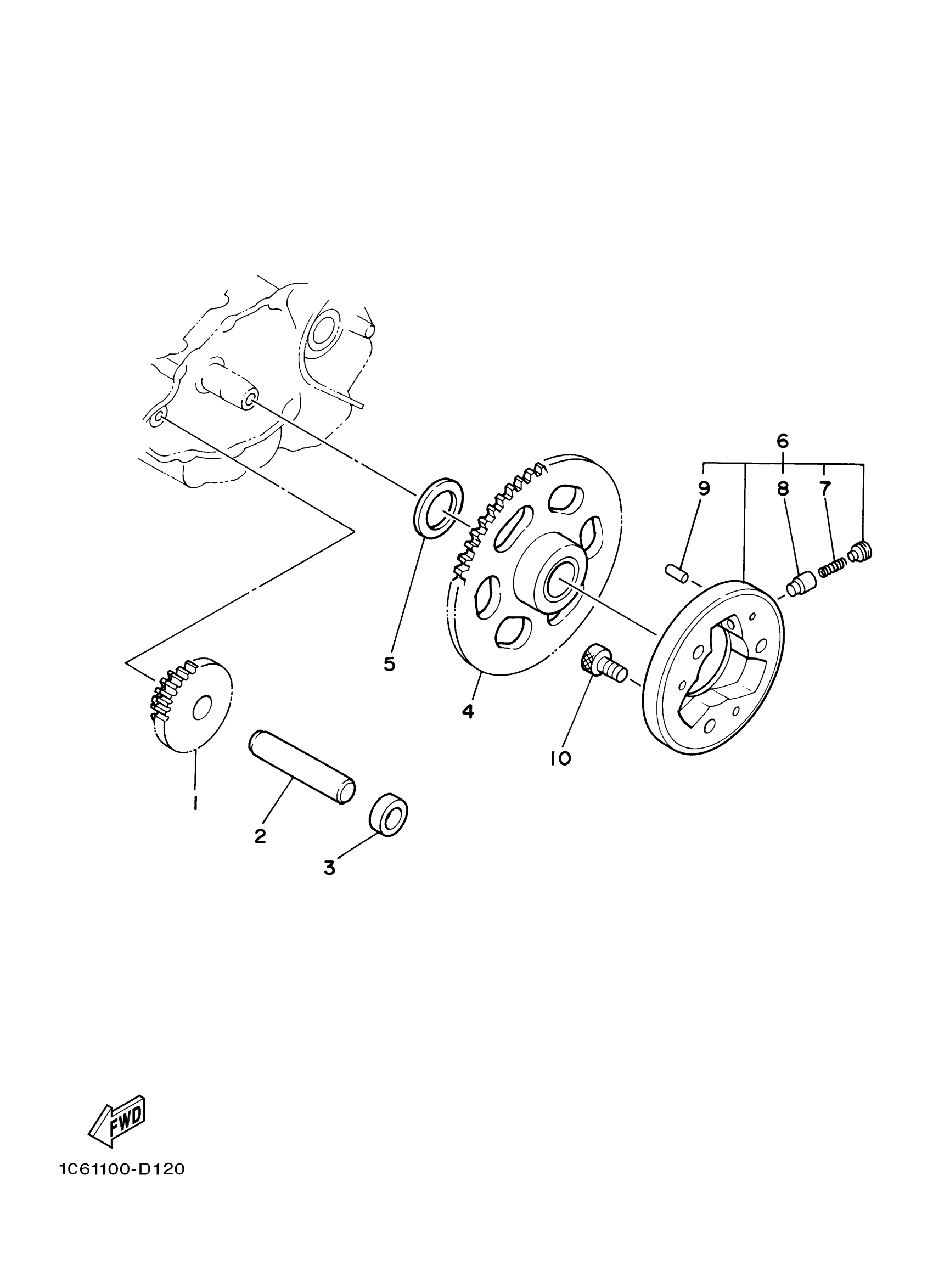 6
9
8
7
5
4
10
1
2
3
FWD
1C61100-D120