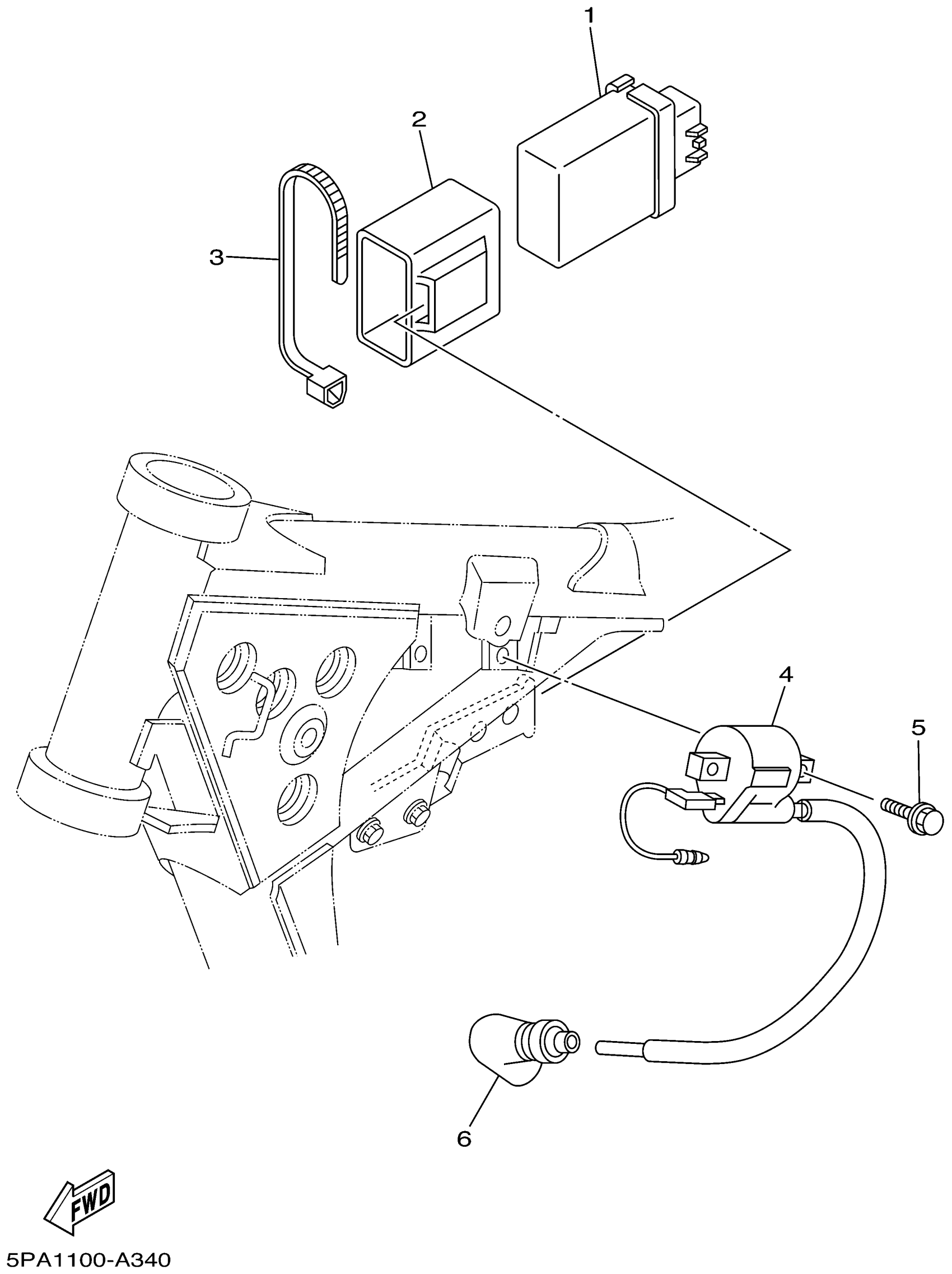 1
2
3
4
5
6
FWD
5PA1100-A340