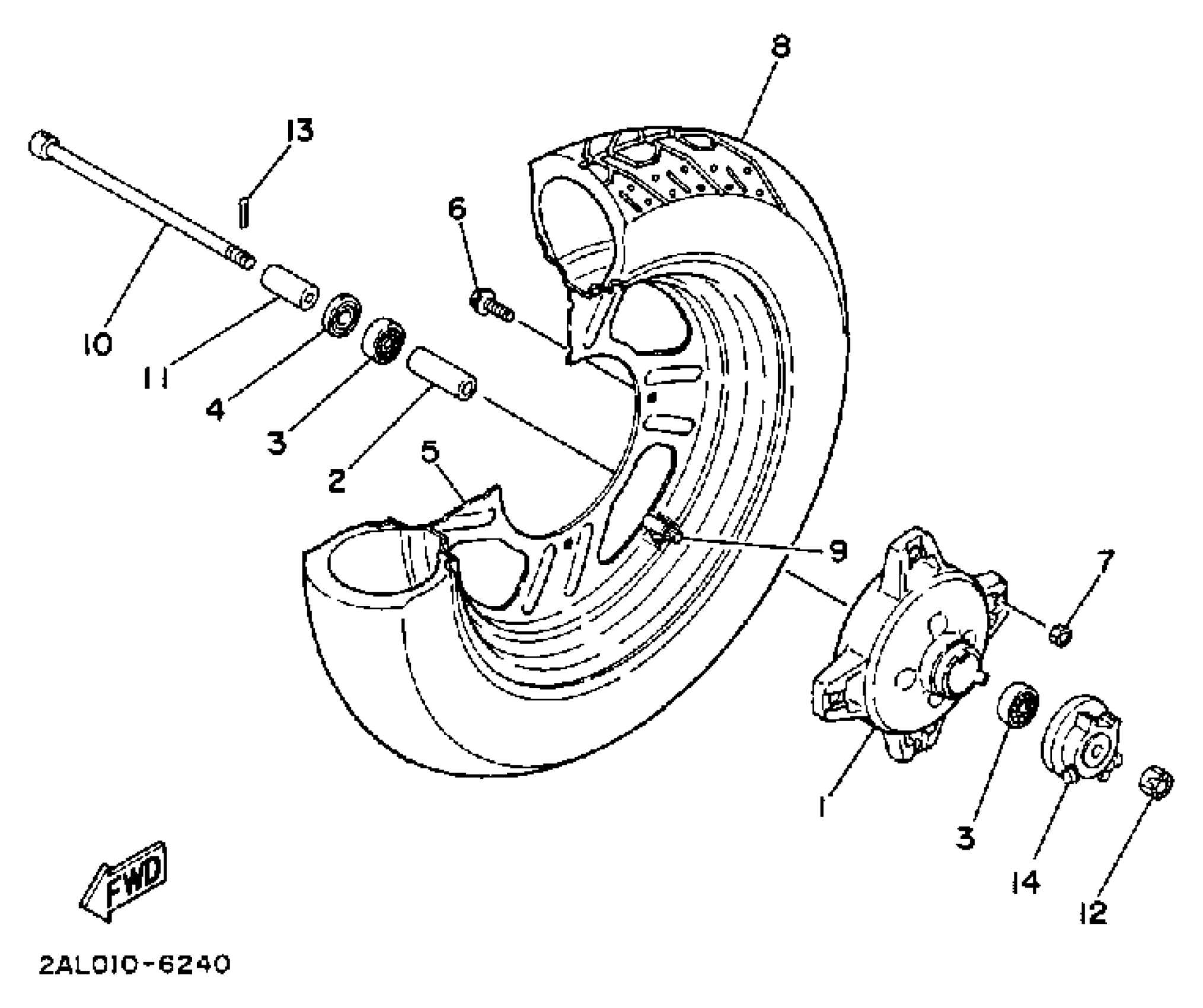 8
13
6
10
11
4
3
2
5
9
7
1
3
14
12
FWD
2AL010-6240