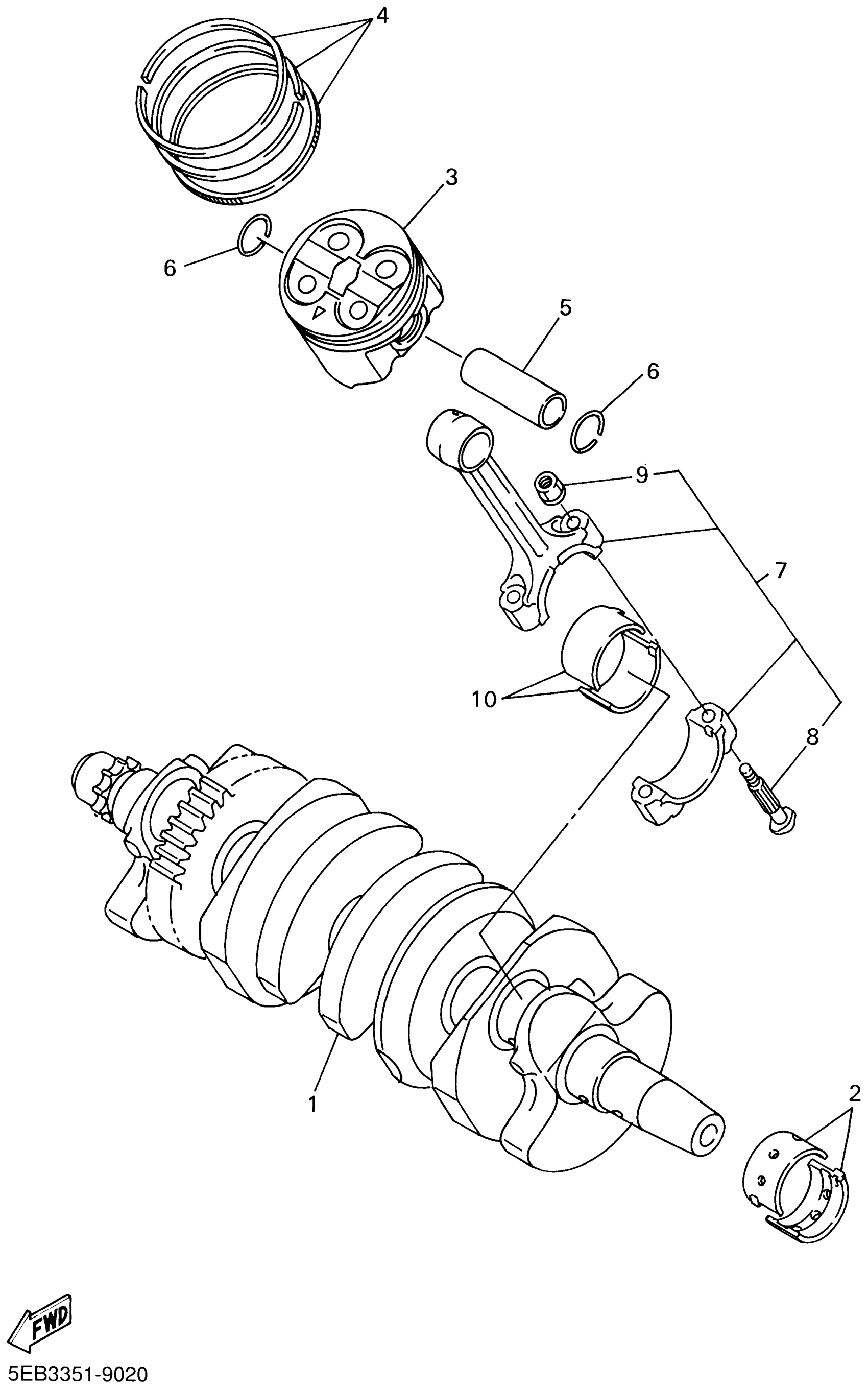 4
3
6
5
6
9
7
10
8
1
2
FWD
5EB3351-9020